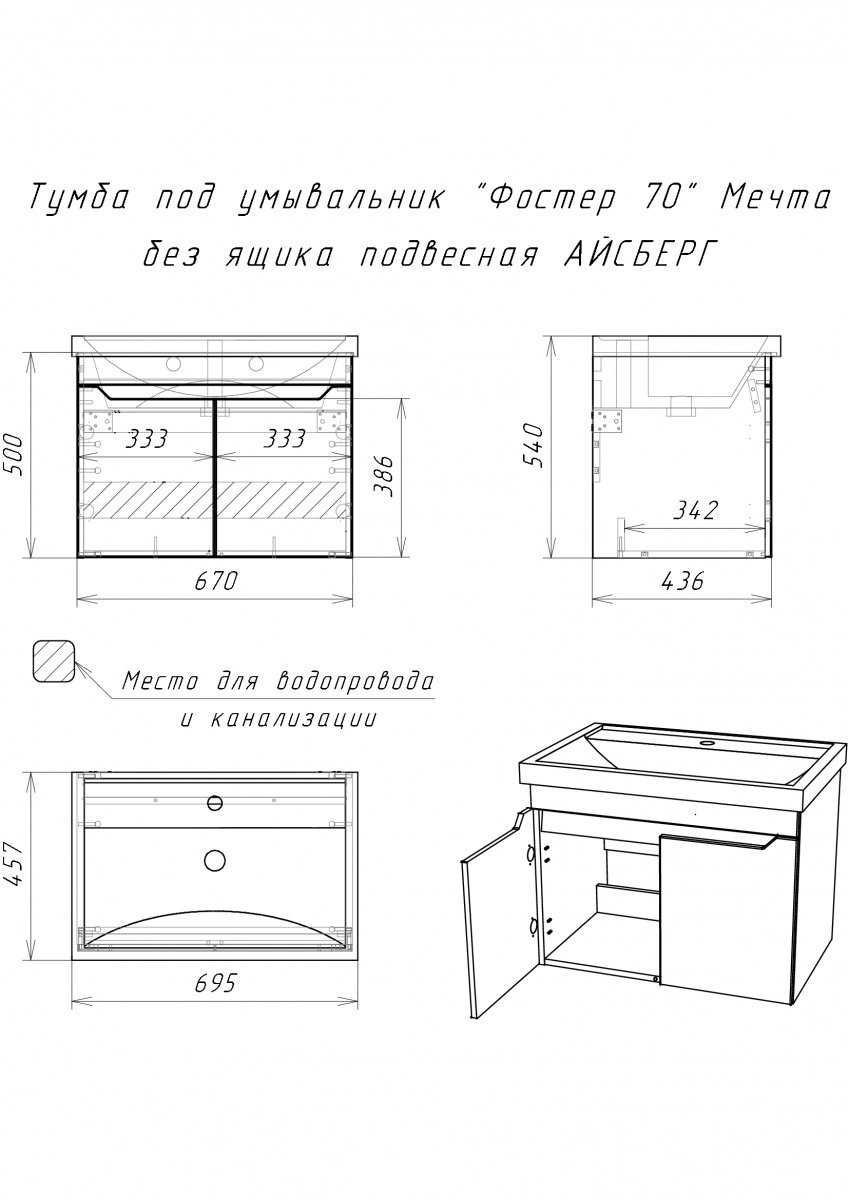 Тумба под умывальник "Фостер 70" Мечта без ящика подвесная АЙСБЕРГ

500

333

333

386

670

540

342

436

Место для водопровода и канализации

457

695