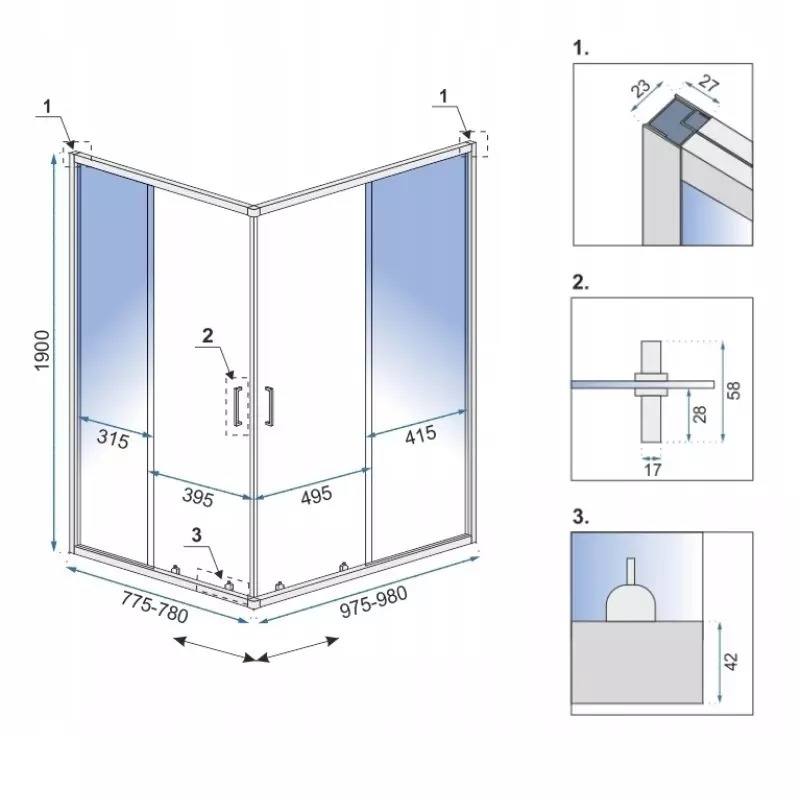 1
1
1900
2
315
415
395
495
3
775-780
975-980

1.
23
27

2.
58
28
17

3.
42