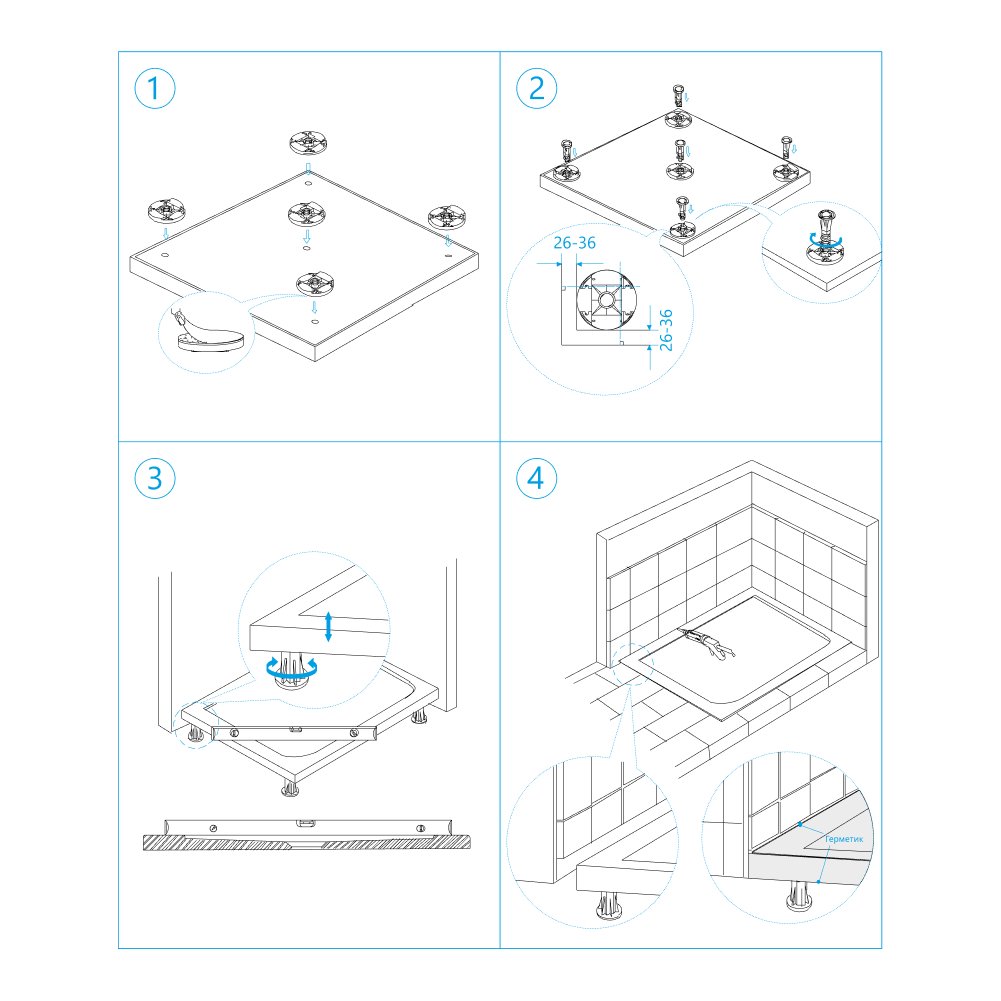 1

2

26-36

26-36

3

4

Герметик