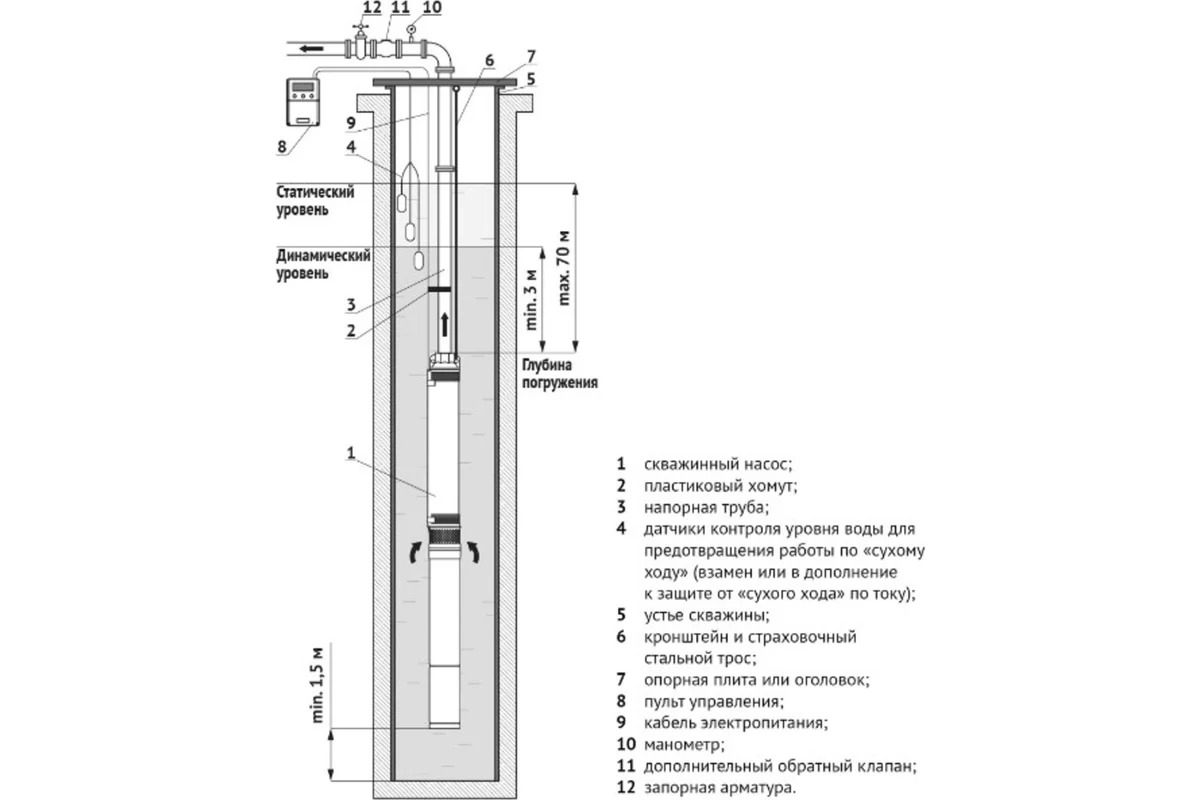 12 11 10

6 7

5

9

8

4

Статический уровень

Динамический уровень

3

2

min. 3 м

max. 70 м

Глубина погружения

1

min. 1,5 м

1 скважинный насос;
2 пластиковый хомут;
3 напорная труба;
4 датчики контроля уровня воды для предотвращения работы по «сухому ходу» (взамен или в дополнение к защите от «сухого хода» по току);
5 устье скважины;
6 кронштейн и страховочный стальной трос;
7 опорная плита или оголовок;
8 пульт управления;
9 кабель электропитания;
10 манометр;
11 дополнительный обратный клапан;
12 запорная арматура.