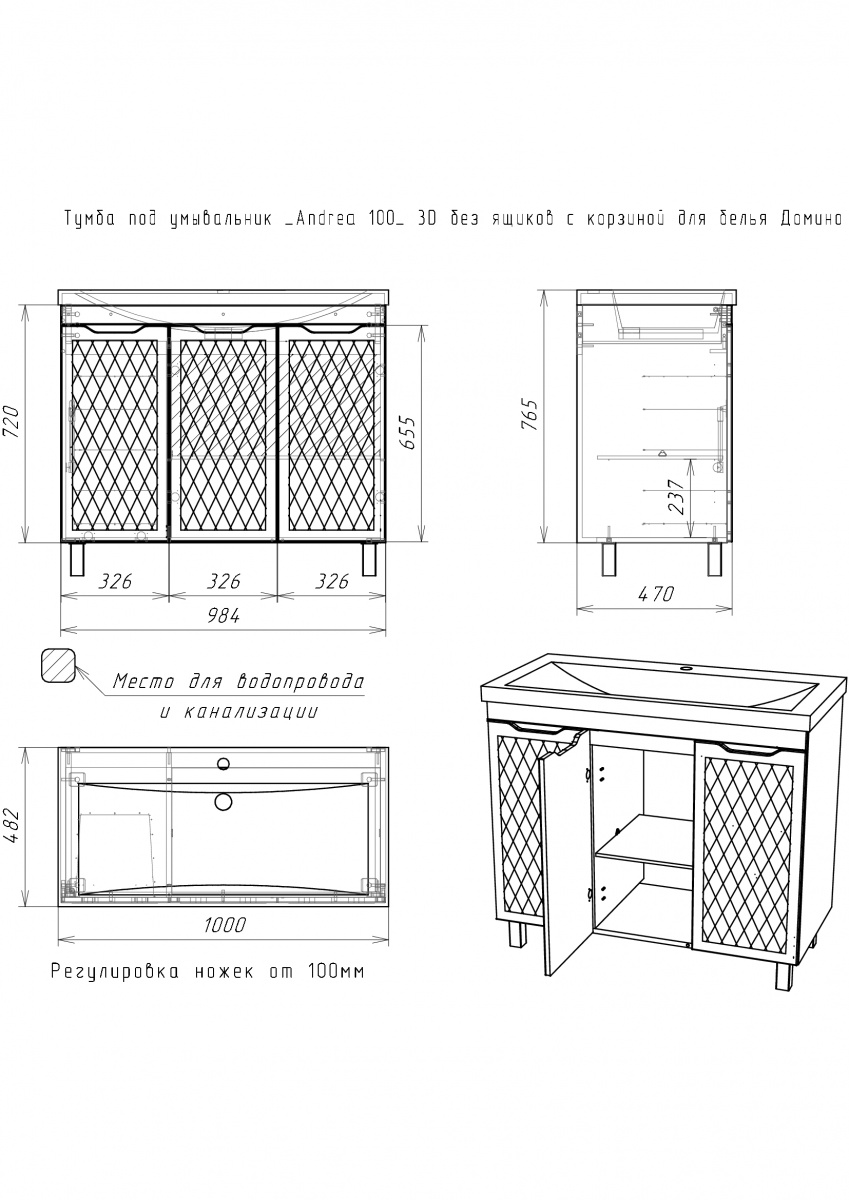 Тумба под умывальник _Andrea 100_ 3D без ящиков с корзиной для белья Домино

720

655

326

326

326

984

765

237

470

Место для водопровода и канализации

482

1000

Регулировка ножек от 100мм