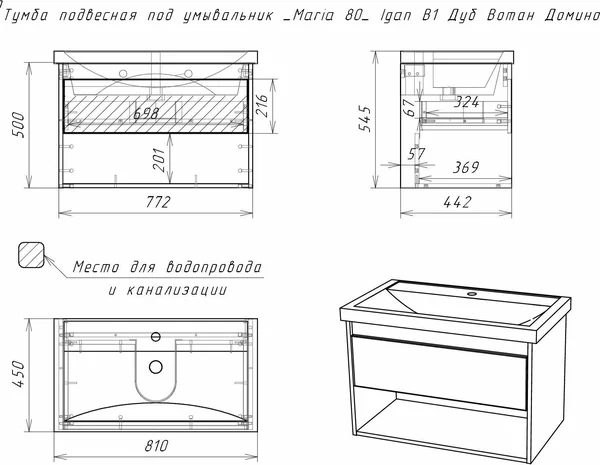 Тумба подвесная под умывальник _Maria 80_ Igan B1 Дуб Вотан Домино

500
698
216
201
772

545
67
324
57
369
442

Место для водопровода
и канализации

450
810