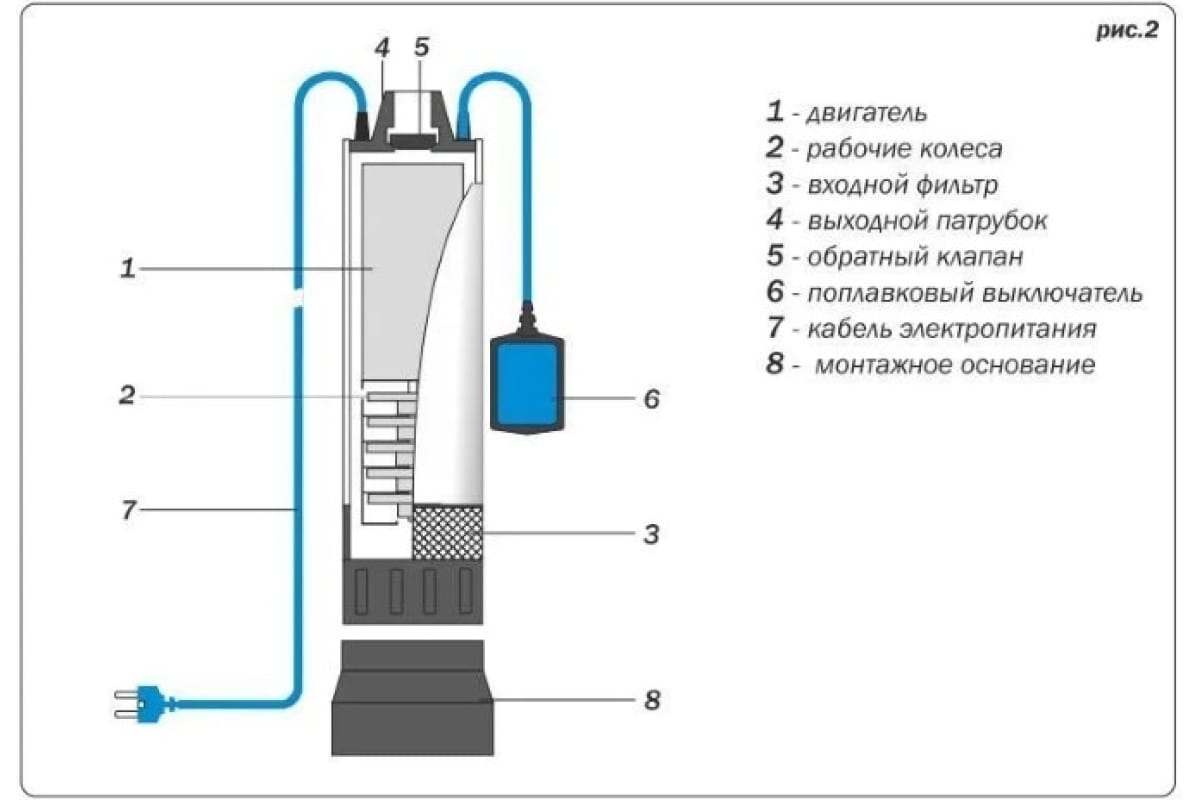 рис.2

4 5

1

2

7

6

3

8

1 - двигатель
2 - рабочие колеса
3 - входной фильтр
4 - выходной патрубок
5 - обратный клапан
6 - поплавковый выключатель
7 - кабель электропитания
8 - монтажное основание