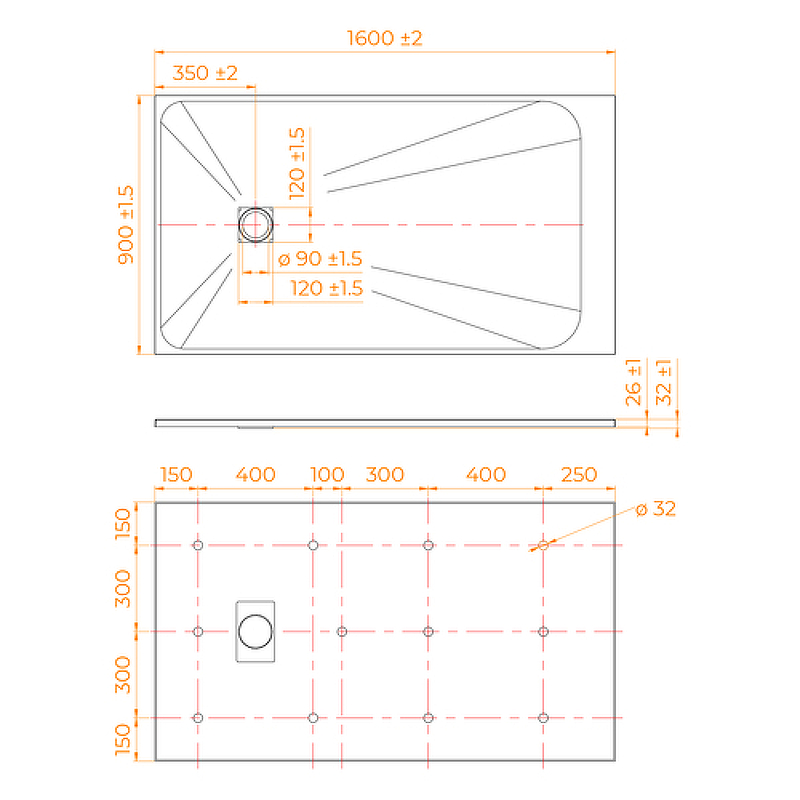 1600 ±2
350 ±2
900 ±1.5
120 ±1.5
ø 90 ±1.5
120 ±1.5
26 ±1
32 ±1
150
400
100
300
400
250
ø 32
150
300
300
150