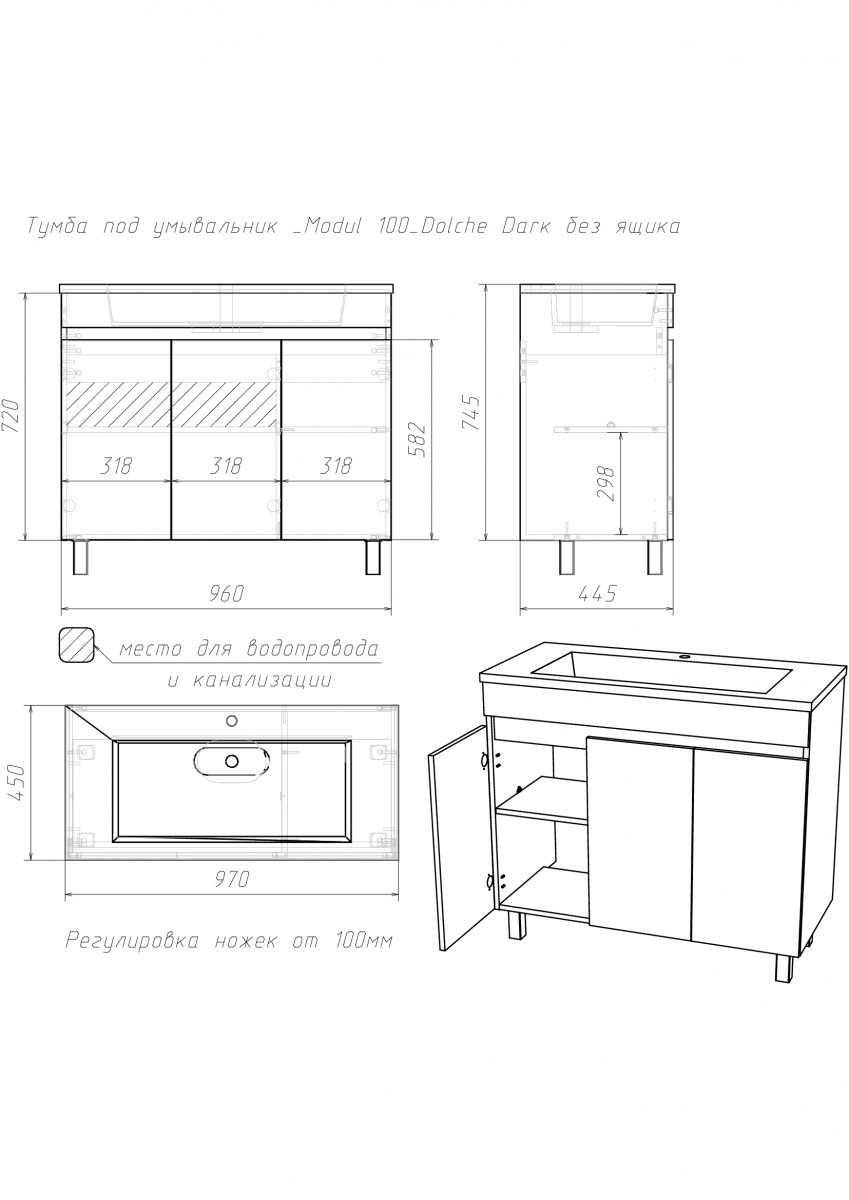 Тумба под умывальник _Modul 100_Dolche Dark без ящика

720

318 318 318

582

960

745

298

445

место для водопровода и канализации

450

970

Регулировка ножек от 100мм