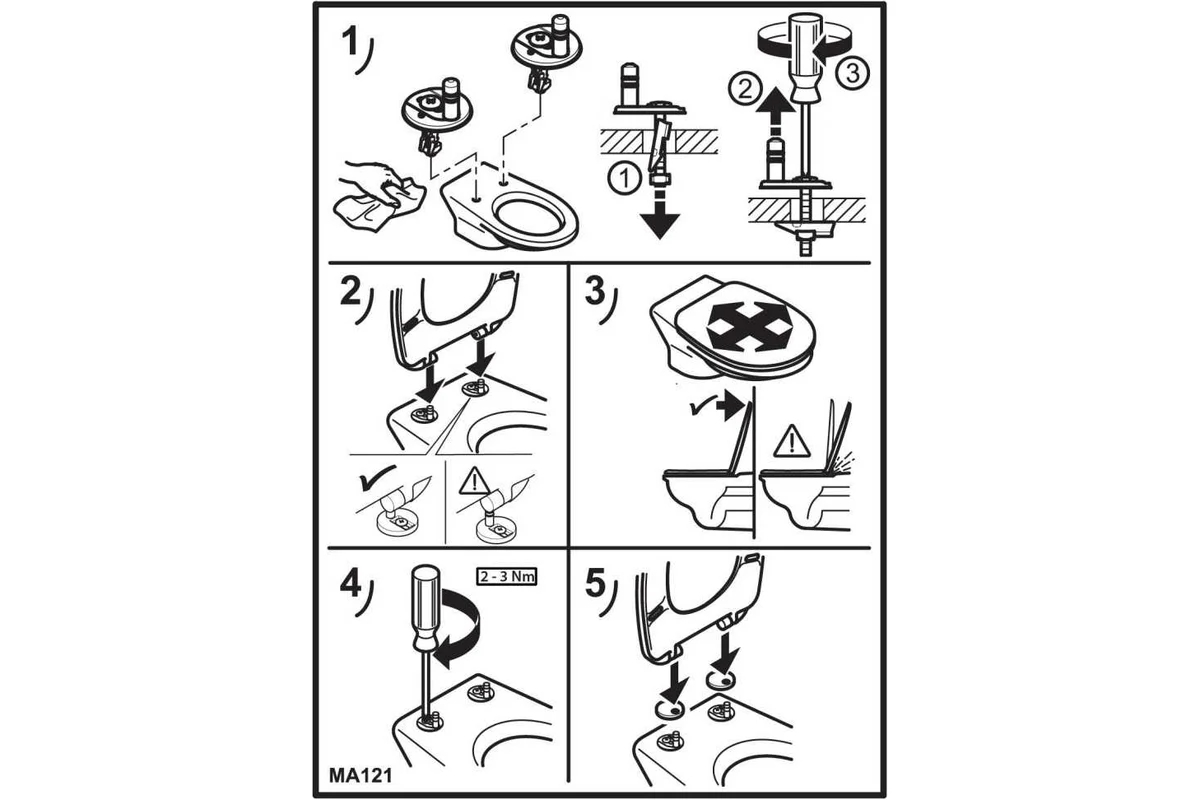 1)
1
2
3
2)
3)
4)
2 - 3 Nm
5)
MA121