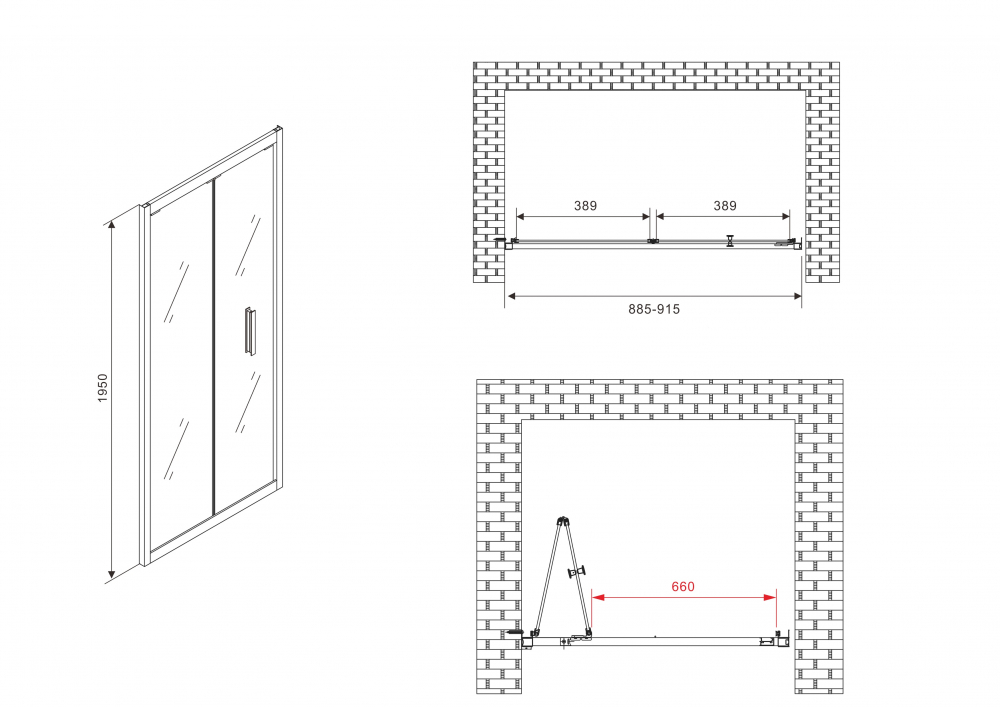 1950

389

389

885-915

660