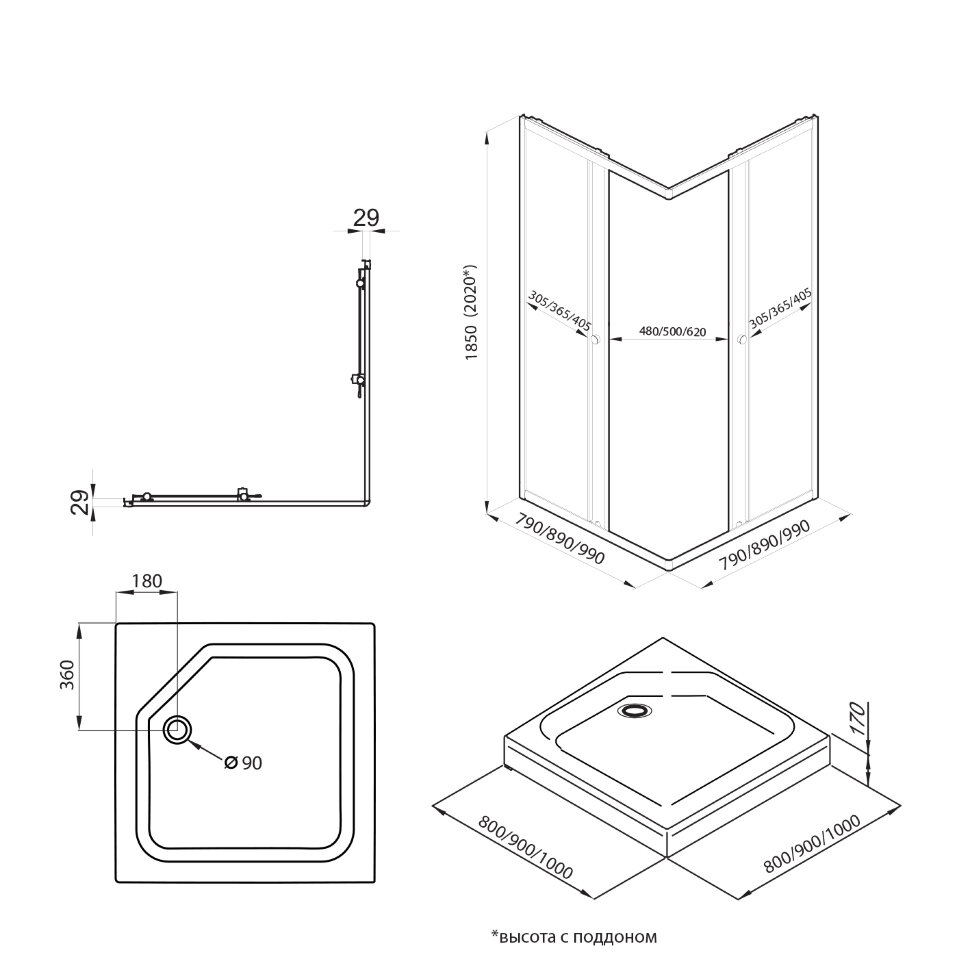 29

29

1850 (2020*)

305/365/405

480/500/620

305/365/405

790/890/990

790/890/990

180

360

Ø 90

170

800/900/1000

800/900/1000

*высота с поддоном