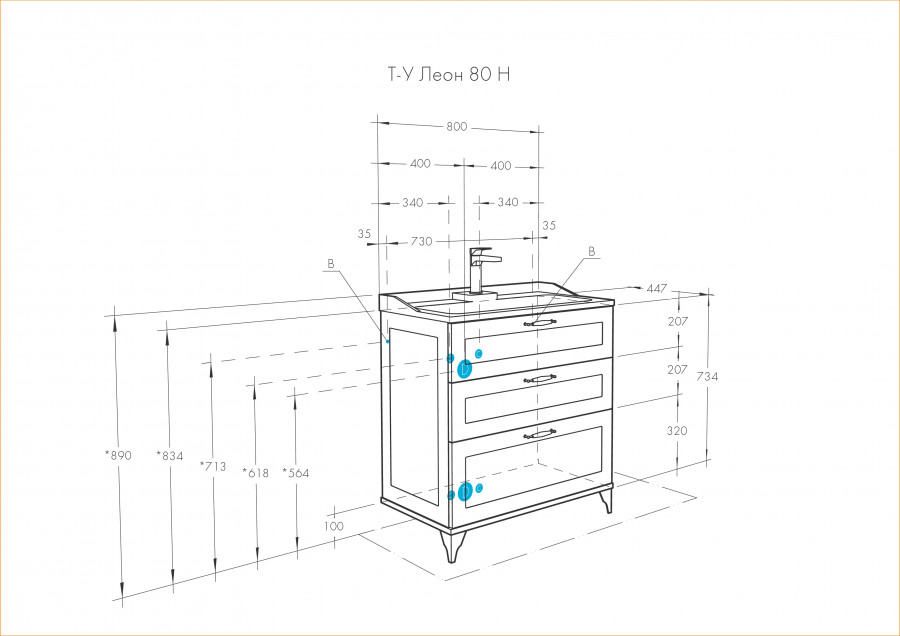 Т-У Леон 80 Н

800

400
400

340
340

35
730
35

B
B

447

207
207
734
320

*890
*834
*713
*618
*564

100