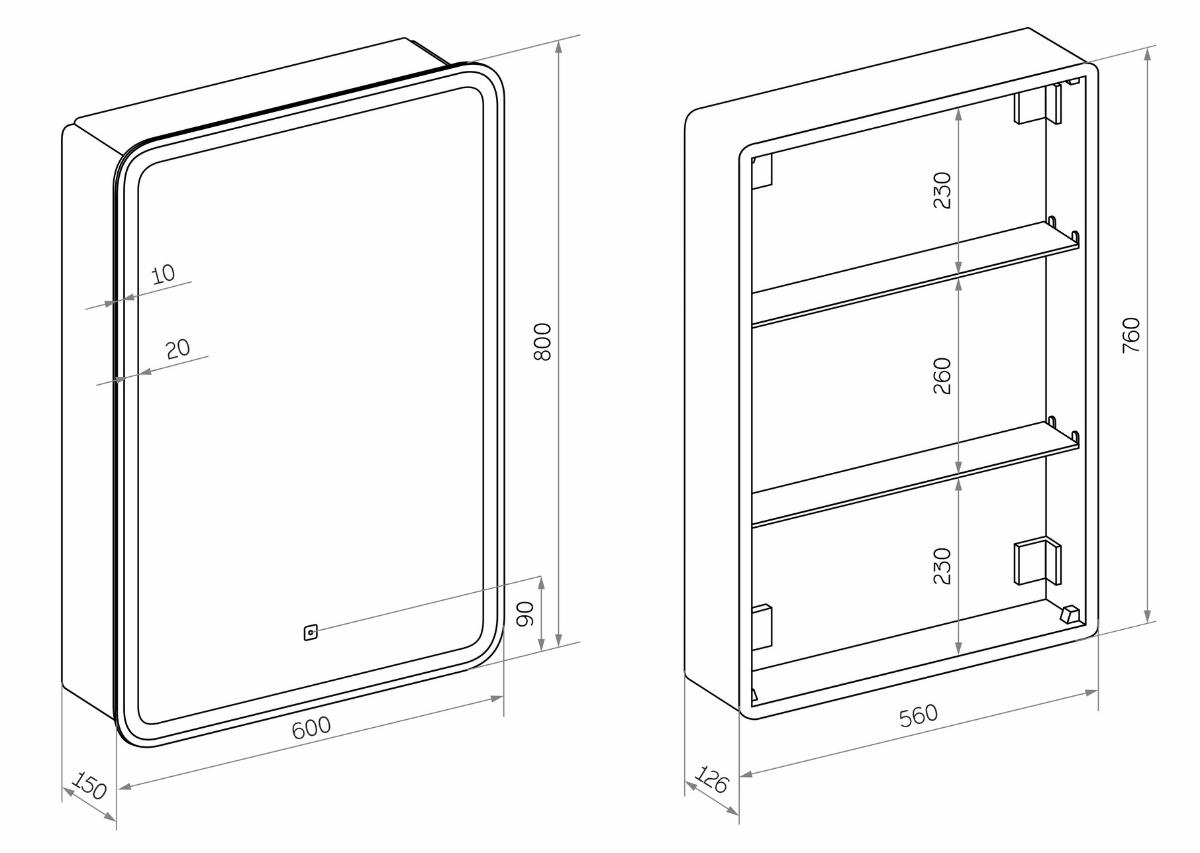 10
20
800
90
600
150
230
260
230
760
560
126