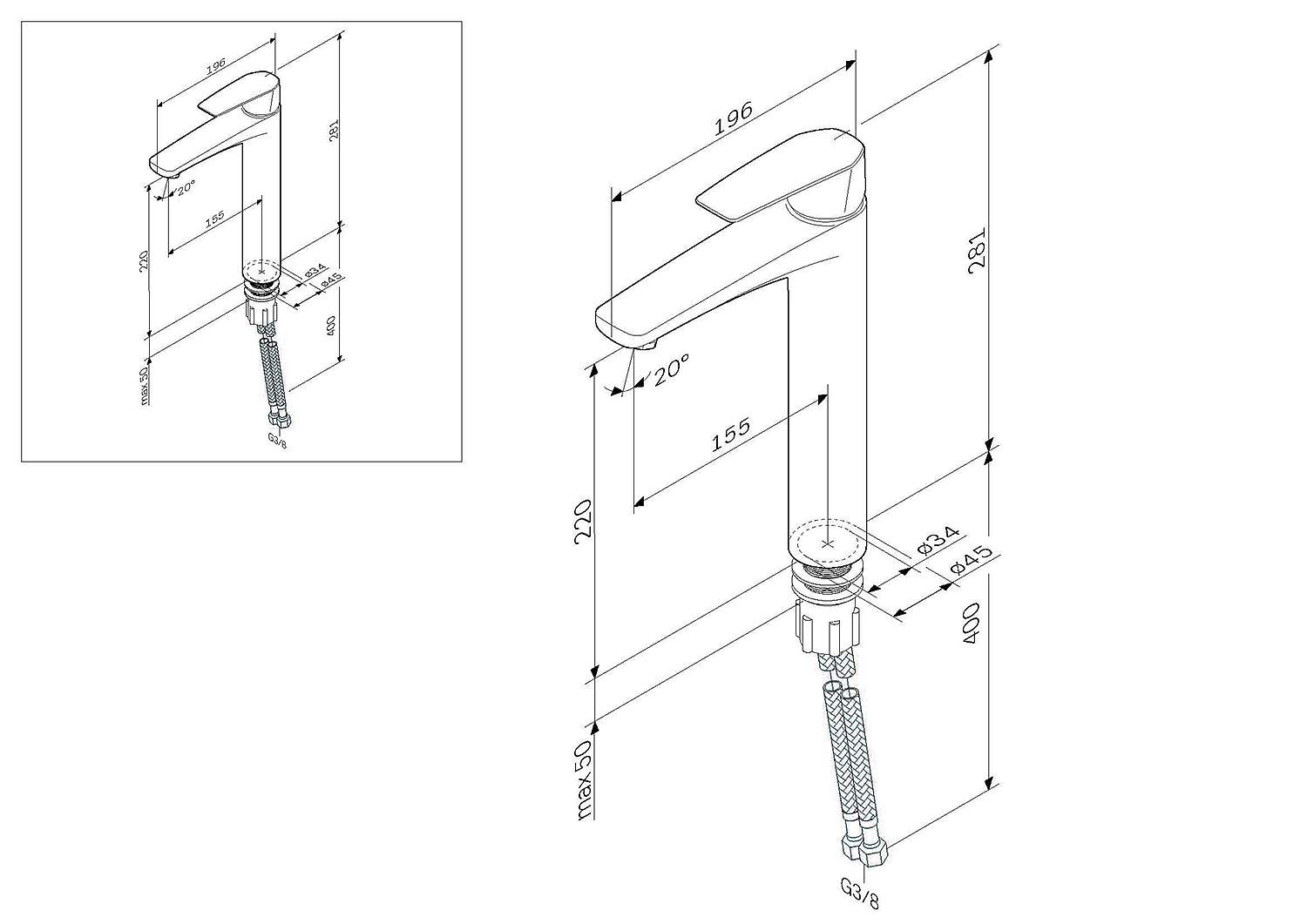 196
281
20°
155
220
ø34
ø45
400
max 50
G3/8

196
281
20°
155
220
ø34
ø45
400
max 50
G3/8