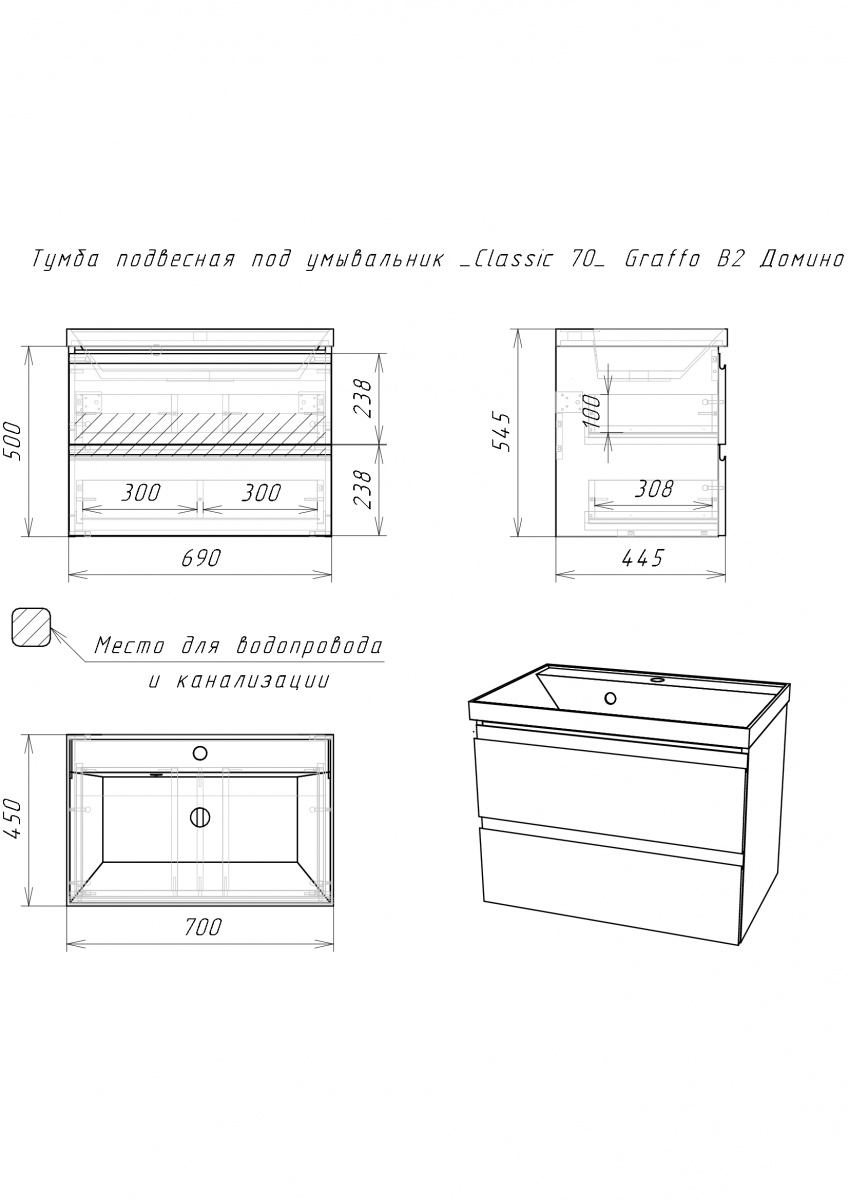 Тумба подвесная под умывальник _Classic 70_ Graffo B2 Домино

500

238

238

300

300

690

545

100

308

445

Место для водопровода и канализации

450

700