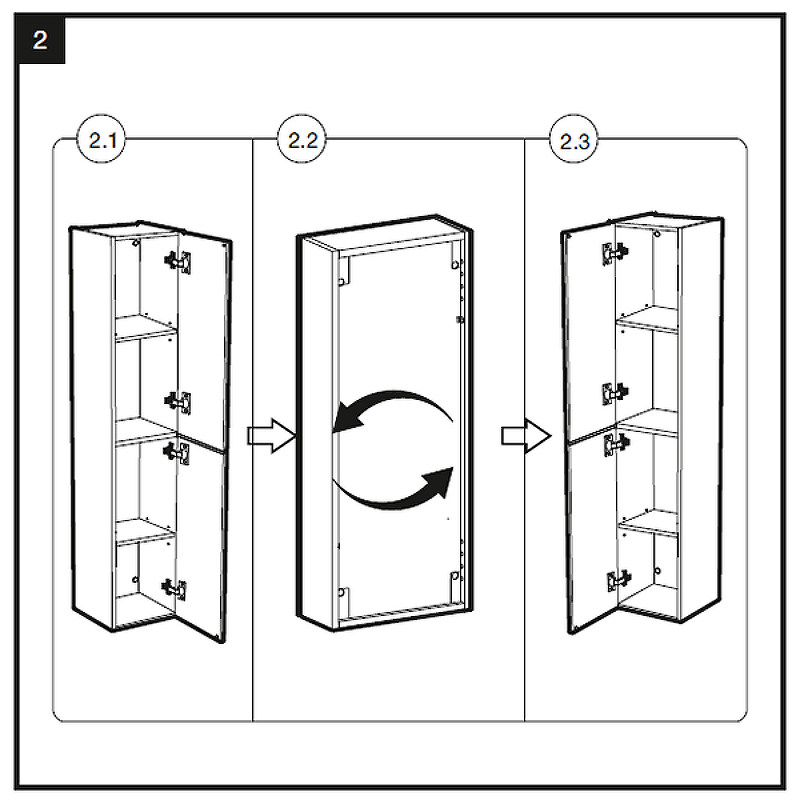 2

2.1

2.2

2.3