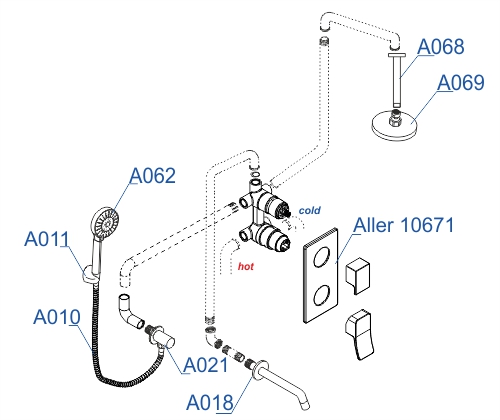 A068
A069
A062
cold
Aller 10671
A011
hot
A010
A021
A018