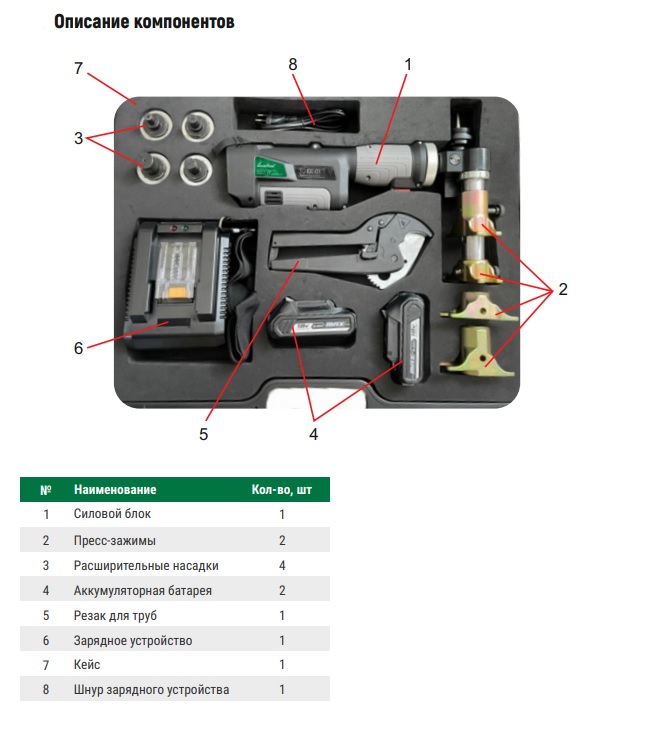 Описание компонентов

7
8
1
3
2
6
5
4

| № | Наименование | Кол-во, шт |
|---|---|---|
| 1 | Силовой блок | 1 |
| 2 | Пресс-зажимы | 2 |
| 3 | Расширительные насадки | 4 |
| 4 | Аккумуляторная батарея | 2 |
| 5 | Резак для труб | 1 |
| 6 | Зарядное устройство | 1 |
| 7 | Кейс | 1 |
| 8 | Шнур зарядного устройства | 1 |