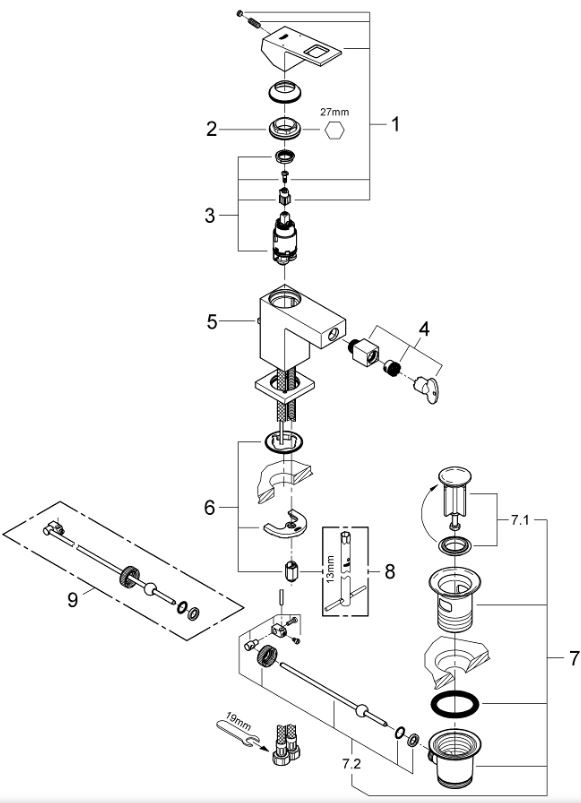 27mm

1

2

3

5

4

6

7.1

13mm

8

9

7

19mm

7.2