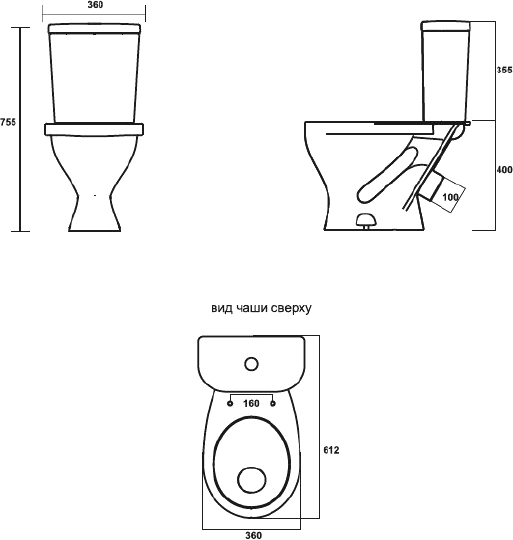 360

755

355

400

100

вид чаши сверху

160

612

360