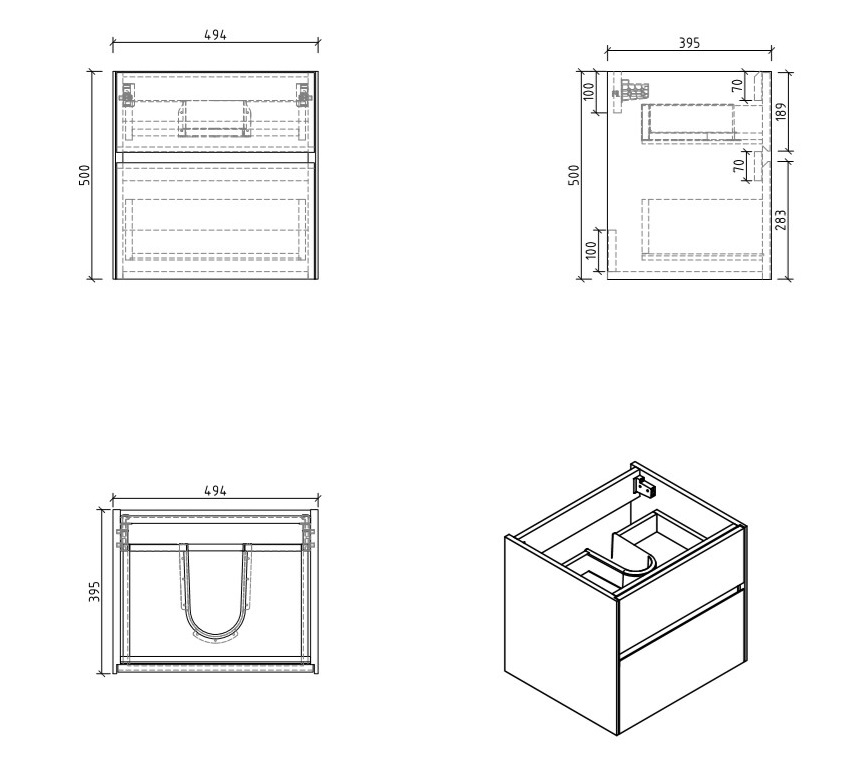 494

500

395

100

70

189

500

70

283

100

494

395