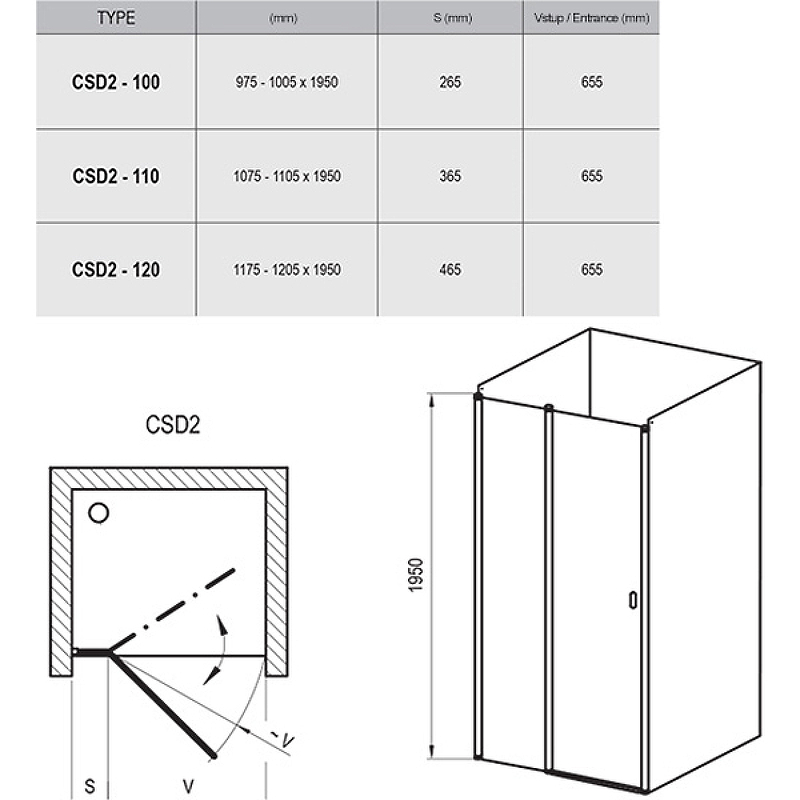 | TYPE | (mm) | S (mm) | Vstup / Entrance (mm) |
|---|---|---|---|
| CSD2 - 100 | 975 - 1005 x 1950 | 265 | 655 |
| CSD2 - 110 | 1075 - 1105 x 1950 | 365 | 655 |
| CSD2 - 120 | 1175 - 1205 x 1950 | 465 | 655 |

CSD2

V

S

V

1950