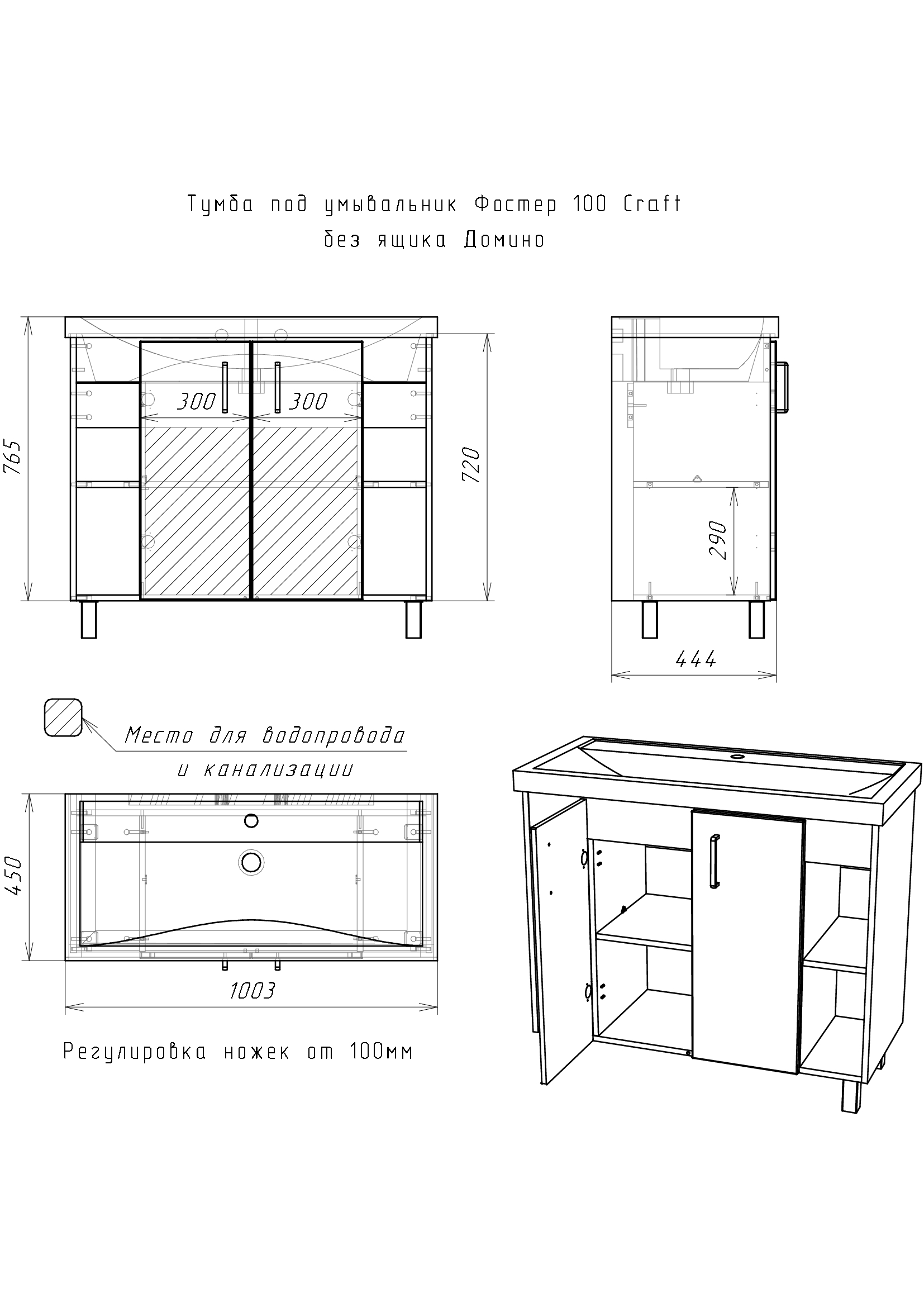 Тумба под умывальник Фостер 100 Craft
без ящика Домино

765

300

300

720

290

444

Место для водопровода
и канализации

450

1003

Регулировка ножек от 100мм