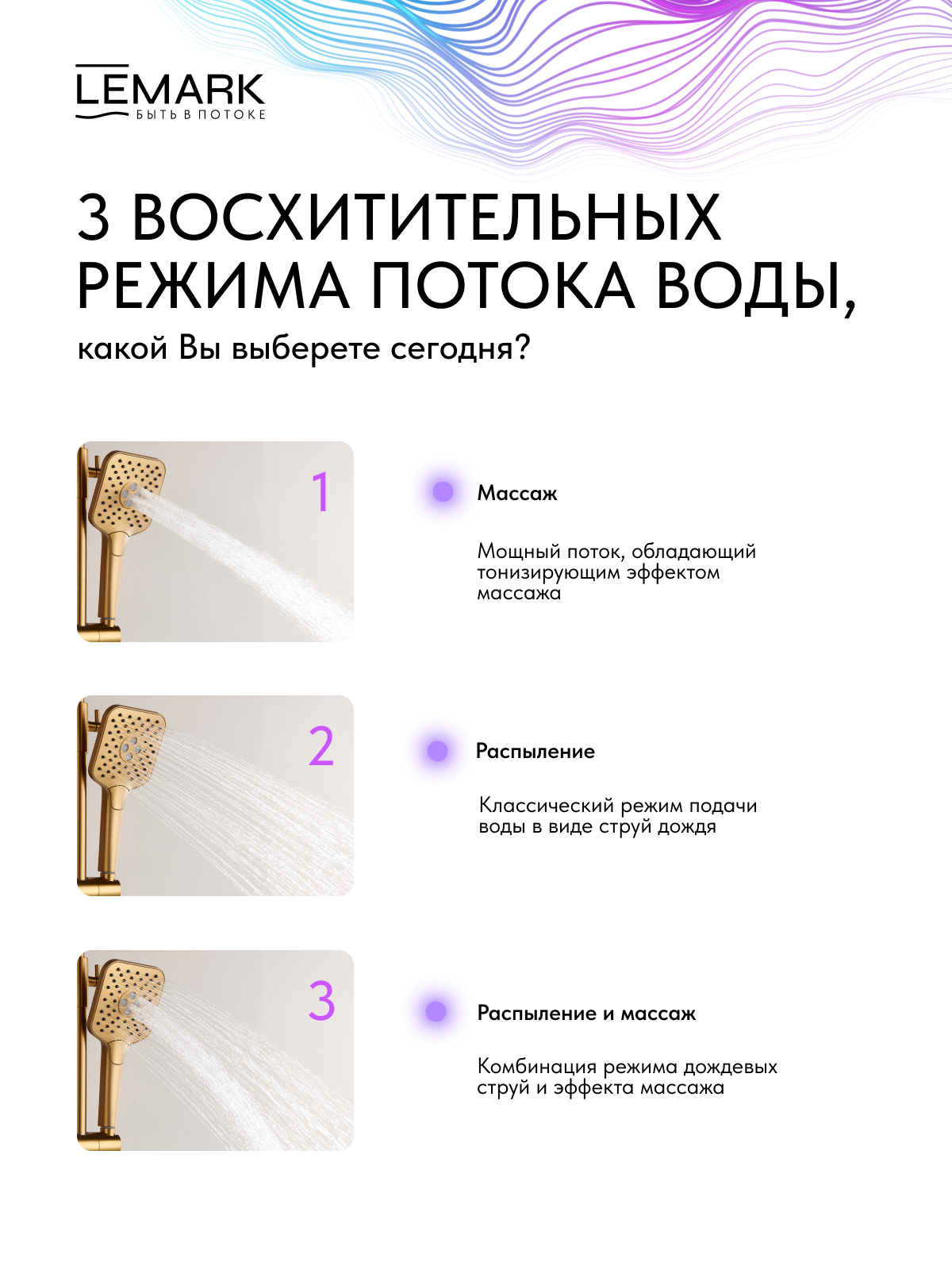 LEMARK
БЫТЬ В ПОТОКЕ

3 ВОСХИТИТЕЛЬНЫХ РЕЖИМА ПОТОКА ВОДЫ,

какой Вы выберете сегодня?

1

Массаж

Мощный поток, обладающий тонизирующим эффектом массажа

2

Распыление

Классический режим подачи воды в виде струй дождя

3

Распыление и массаж

Комбинация режима дождевых струй и эффекта массажа