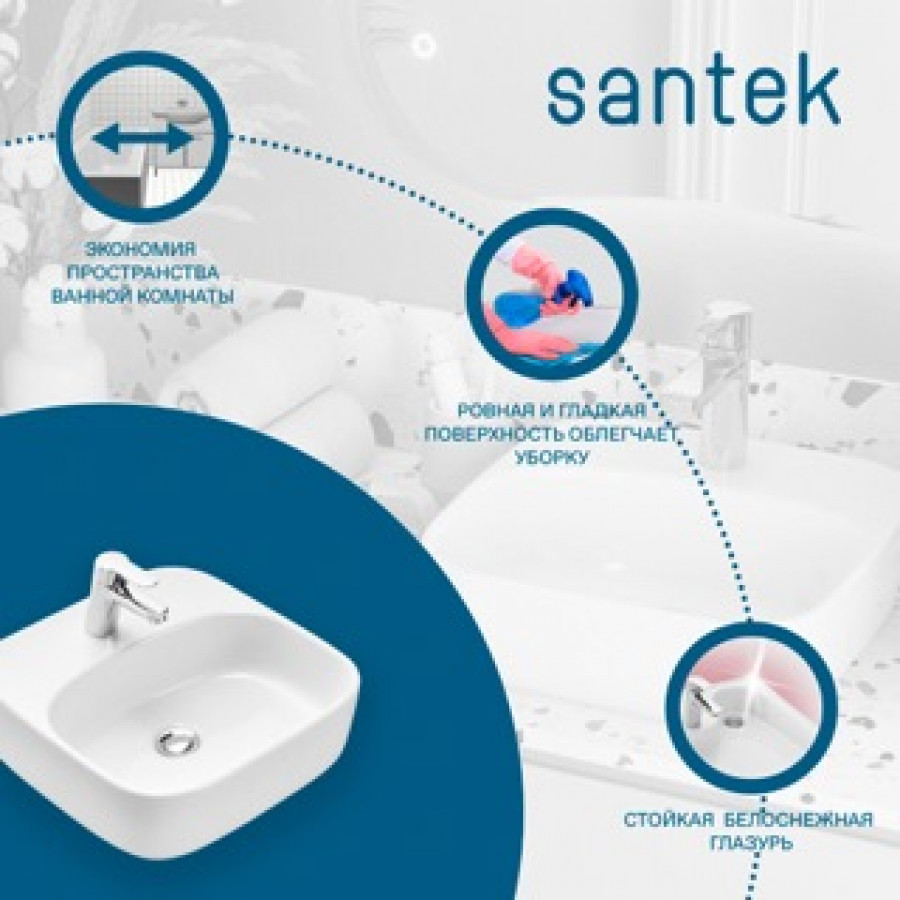 santek

ЭКОНОМИЯ ПРОСТРАНСТВА ВАННОЙ КОМНАТЫ

РОВНАЯ И ГЛАДКАЯ ПОВЕРХНОСТЬ ОБЛЕГЧАЕТ УБОРКУ

СТОЙКАЯ БЕЛОСНЕЖНАЯ ГЛАЗУРЬ