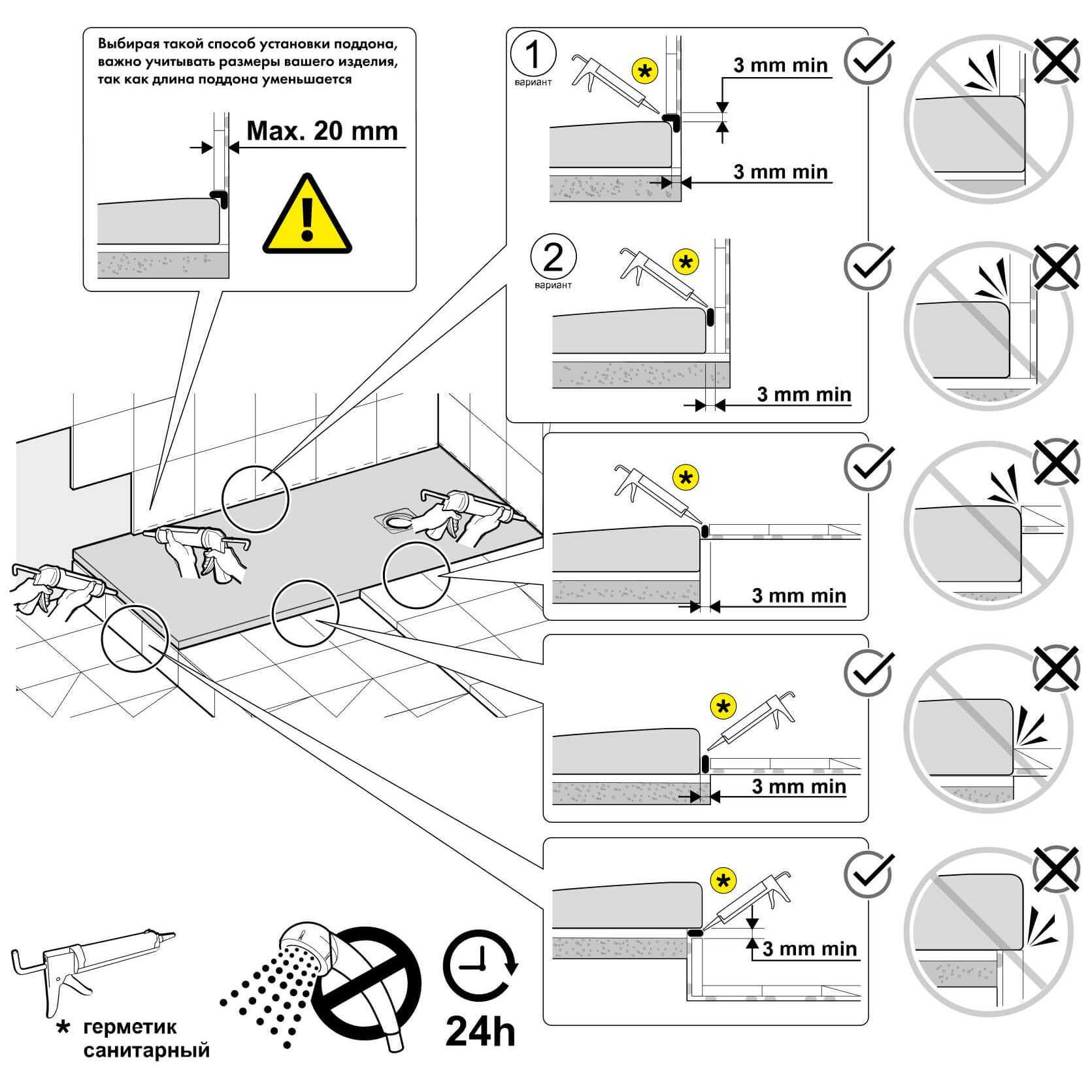 Выбирая такой способ установки поддона, важно учитывать размеры вашего изделия, так как длина поддона уменьшается

Max. 20 mm

1
вариант

*

3 mm min

3 mm min

2
вариант

*

3 mm min

*

3 mm min

*

3 mm min

*

3 mm min

* герметик санитарный

24h