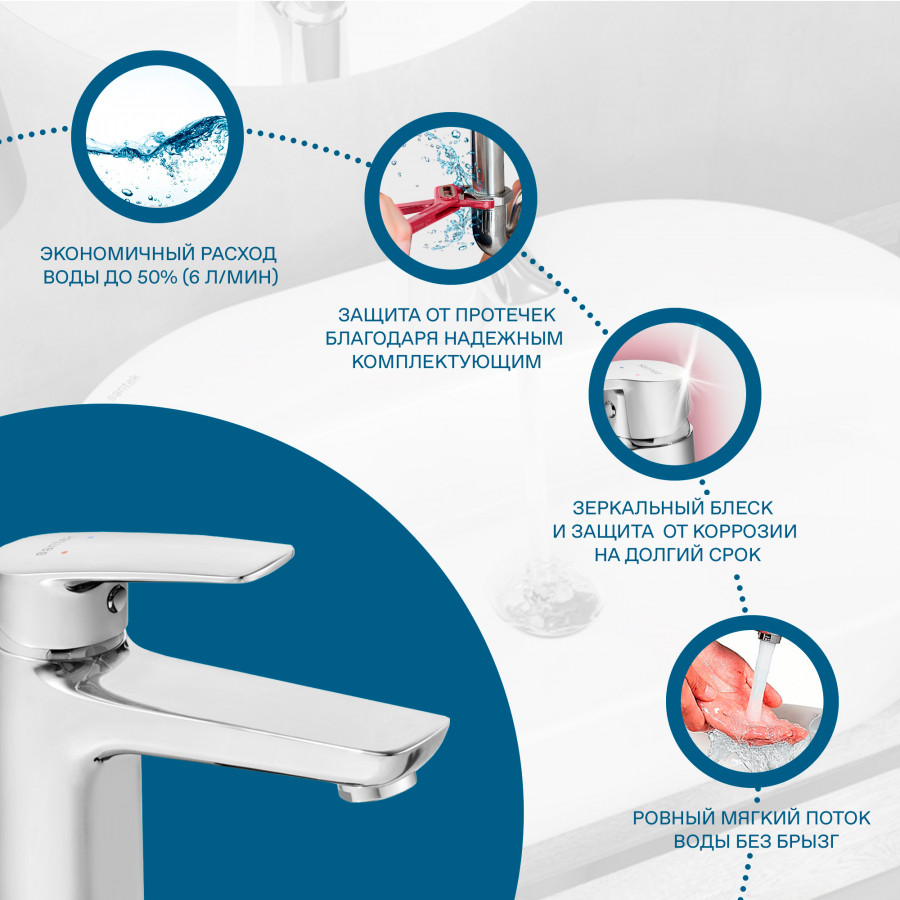 ЭКОНОМИЧНЫЙ РАСХОД ВОДЫ ДО 50% (6 Л/МИН)

ЗАЩИТА ОТ ПРОТЕЧЕК БЛАГОДАРЯ НАДЕЖНЫМ КОМПЛЕКТУЮЩИМ

ЗЕРКАЛЬНЫЙ БЛЕСК И ЗАЩИТА ОТ КОРРОЗИИ НА ДОЛГИЙ СРОК

РОВНЫЙ МЯГКИЙ ПОТОК ВОДЫ БЕЗ БРЫЗГ