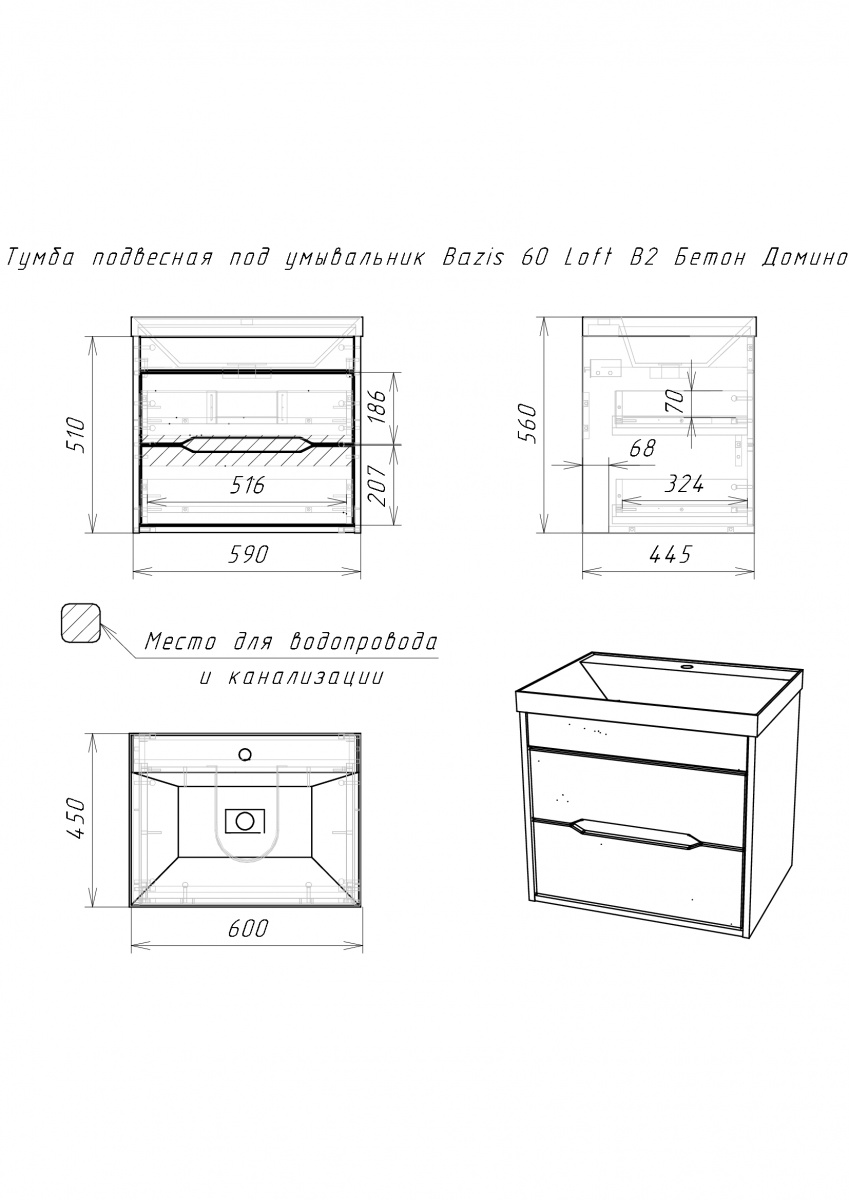 Тумба подвесная под умывальник Bazis 60 Loft B2 Бетон Домино

510
186
207
516
590

560
70
68
324
445

Место для водопровода
и канализации

450
600