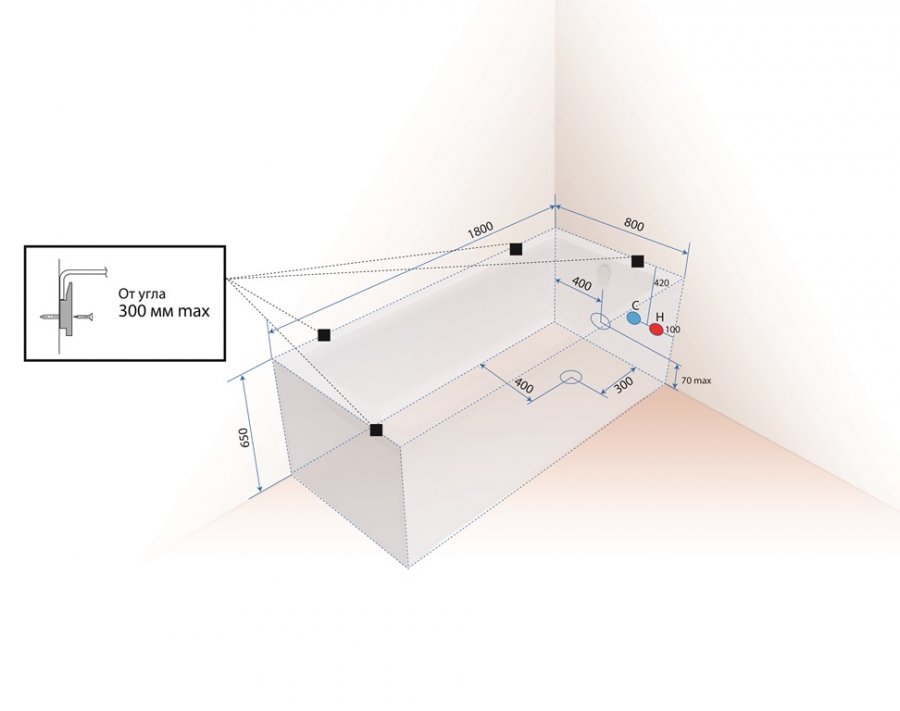 От угла
300 мм max

1800
800
400
420
C
H
100
400
300
70 max
650