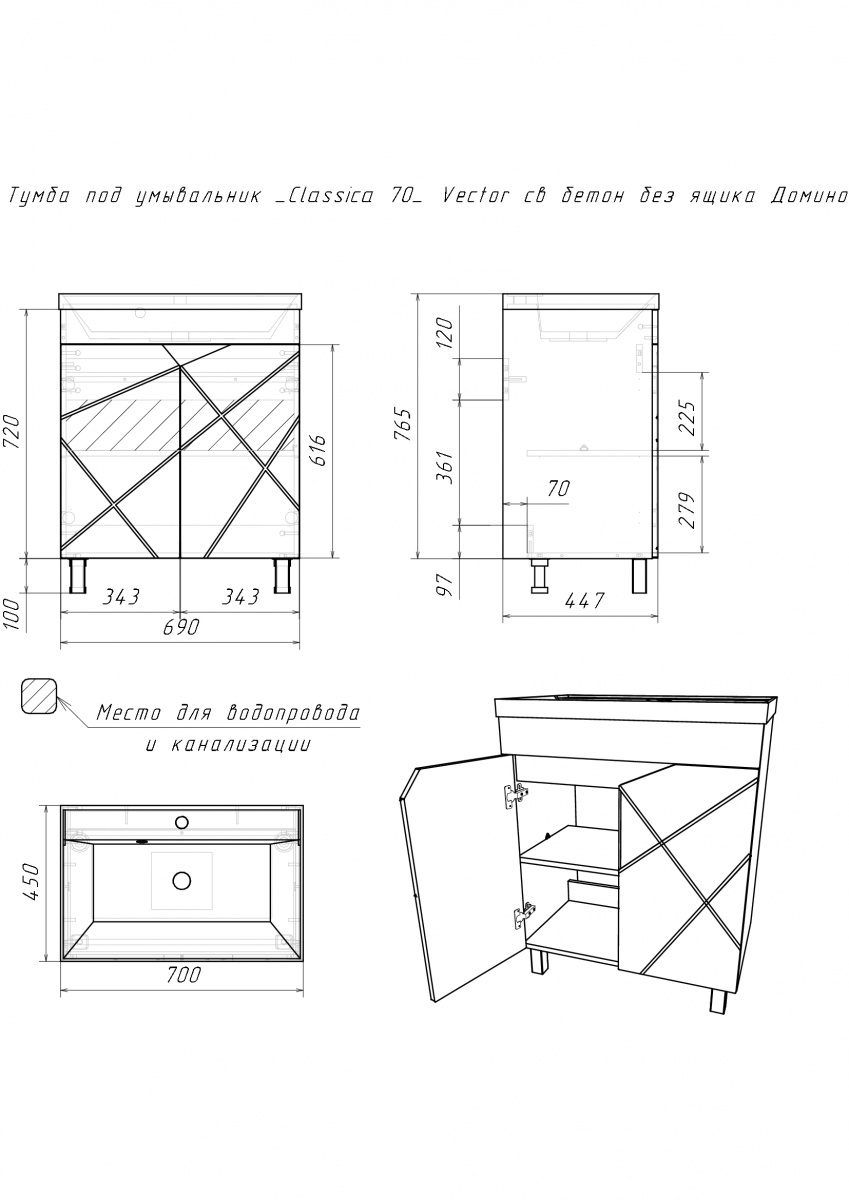 Тумба под умывальник _Classica 70_ Vector св бетон без ящика Домино

720
616
100
343
343
690

765
120
361
97
70
225
279
447

Место для водопровода и канализации

450
700