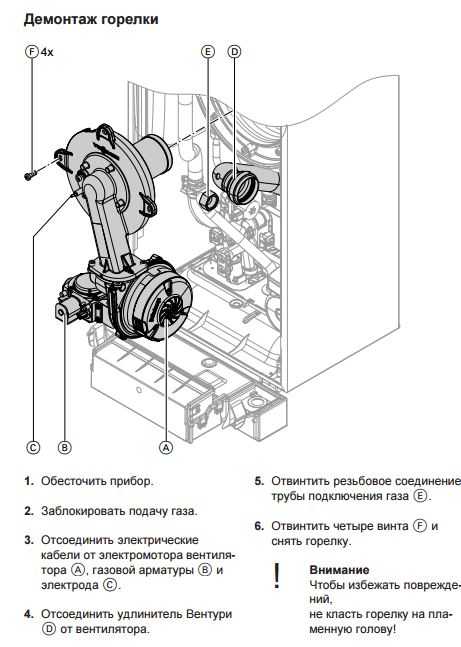 Демонтаж горелки

F 4x

E D

C B A

1. Обесточить прибор.

2. Заблокировать подачу газа.

3. Отсоединить электрические кабели от электромотора вентилятора A, газовой арматуры B и электрода C.

4. Отсоединить удлинитель Вентури D от вентилятора.

5. Отвинтить резьбовое соединение трубы подключения газа E.

6. Отвинтить четыре винта F и снять горелку.

!

Внимание
Чтобы избежать повреждений,
не класть горелку на пламенную голову!