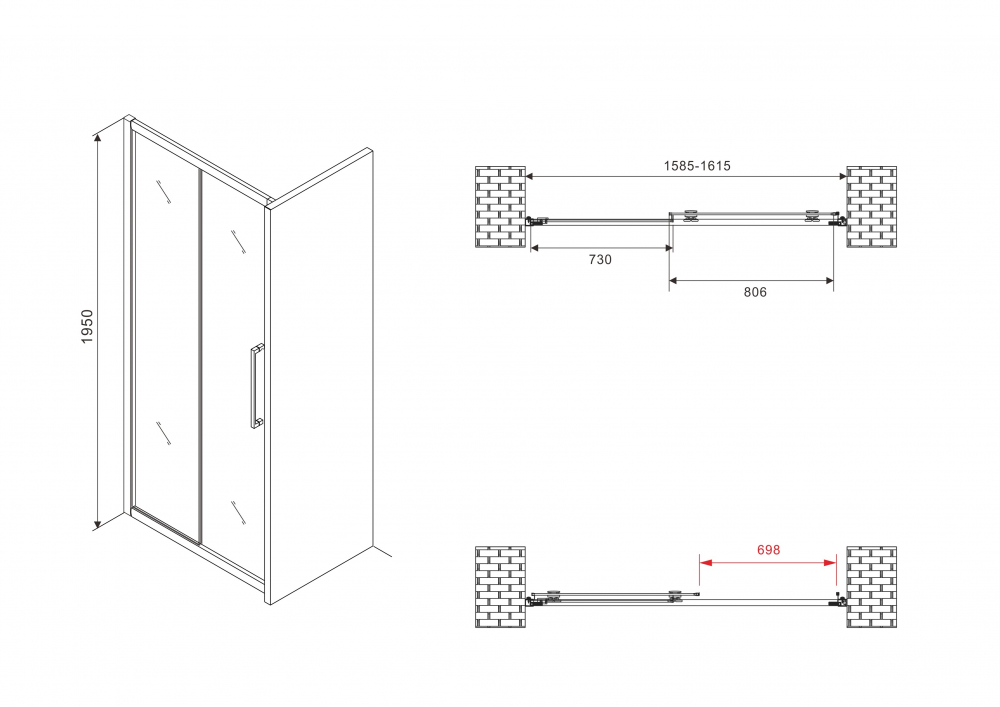 1950

1585-1615

730

806

698