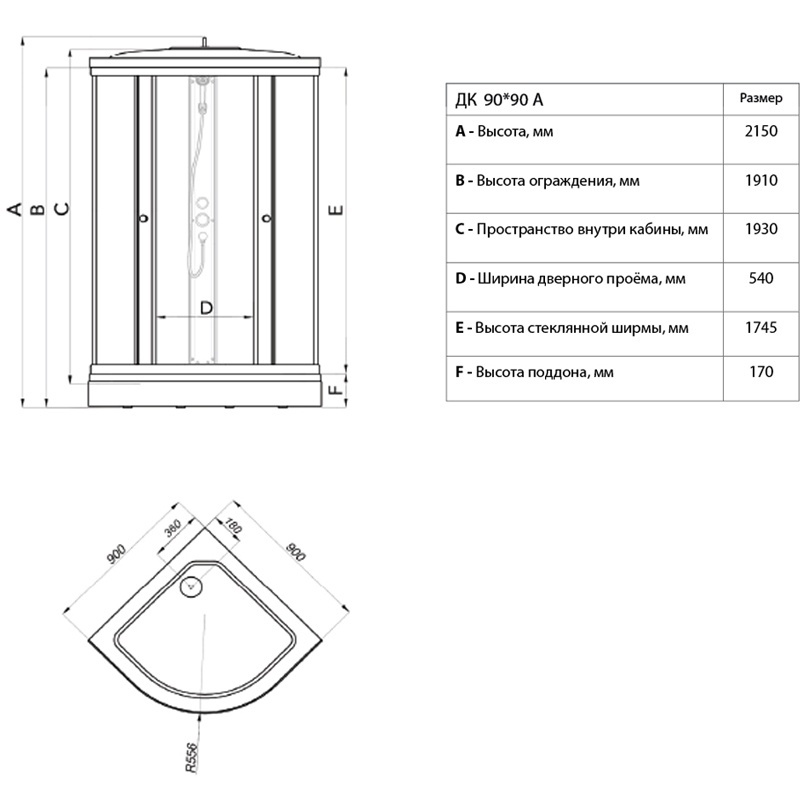 A
B
C
D
E
F

| ДК 90*90 А | Размер |
|---|---|
| **A -** Высота, мм | 2150 |
| **B -** Высота ограждения, мм | 1910 |
| **C -** Пространство внутри кабины, мм | 1930 |
| **D -** Ширина дверного проёма, мм | 540 |
| **E -** Высота стеклянной ширмы, мм | 1745 |
| **F -** Высота поддона, мм | 170 |

900
360
180
900
R556