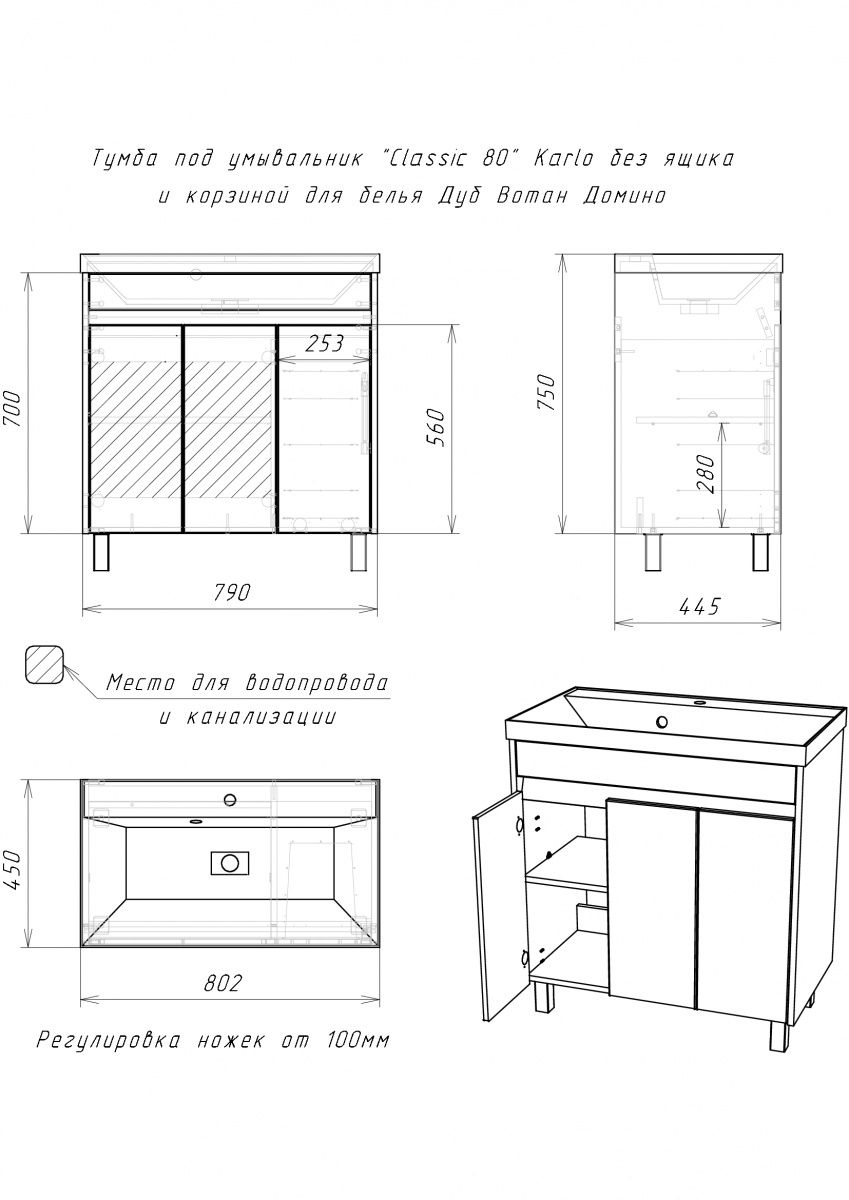 Тумба под умывальник "Classic 80" Karlo без ящика
и корзиной для белья Дуб Вотан Домино

700
253
560
790
750
280
445

Место для водопровода
и канализации

450
802

Регулировка ножек от 100мм