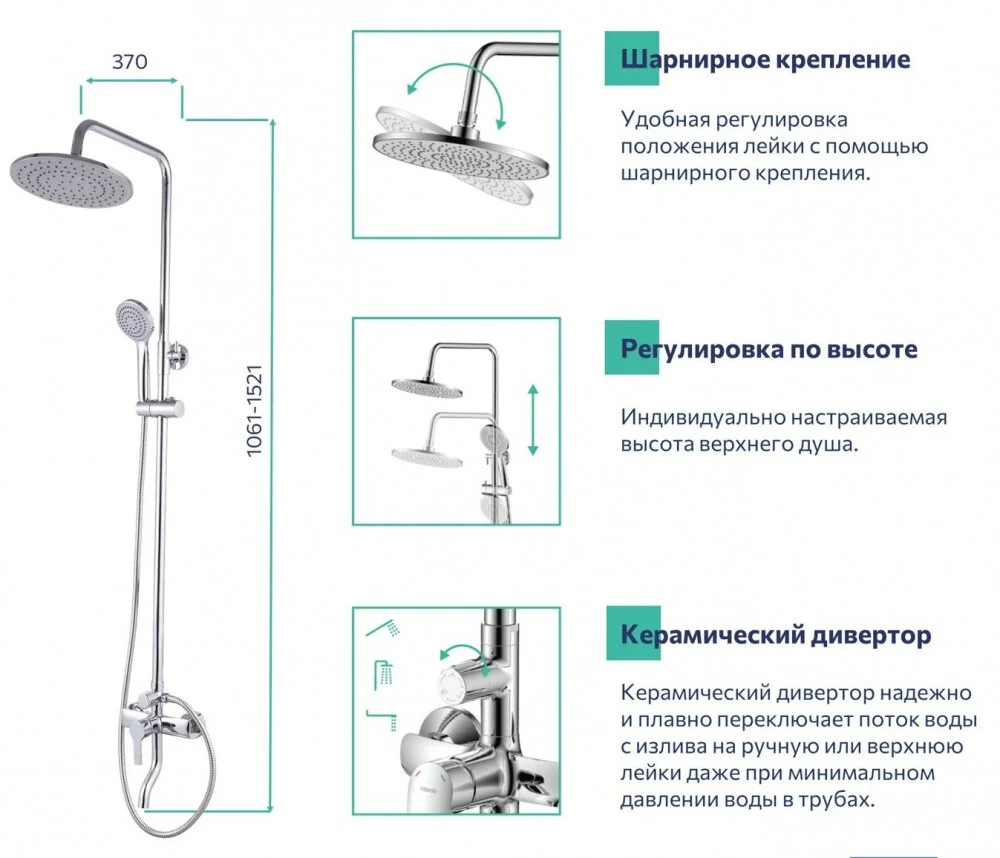 370

1061-1521

Шарнирное крепление

Удобная регулировка положения лейки с помощью шарнирного крепления.

Регулировка по высоте

Индивидуально настраиваемая высота верхнего душа.

Керамический дивертор

Керамический дивертор надежно и плавно переключает поток воды с излива на ручную или верхнюю лейки даже при минимальном давлении воды в трубах.