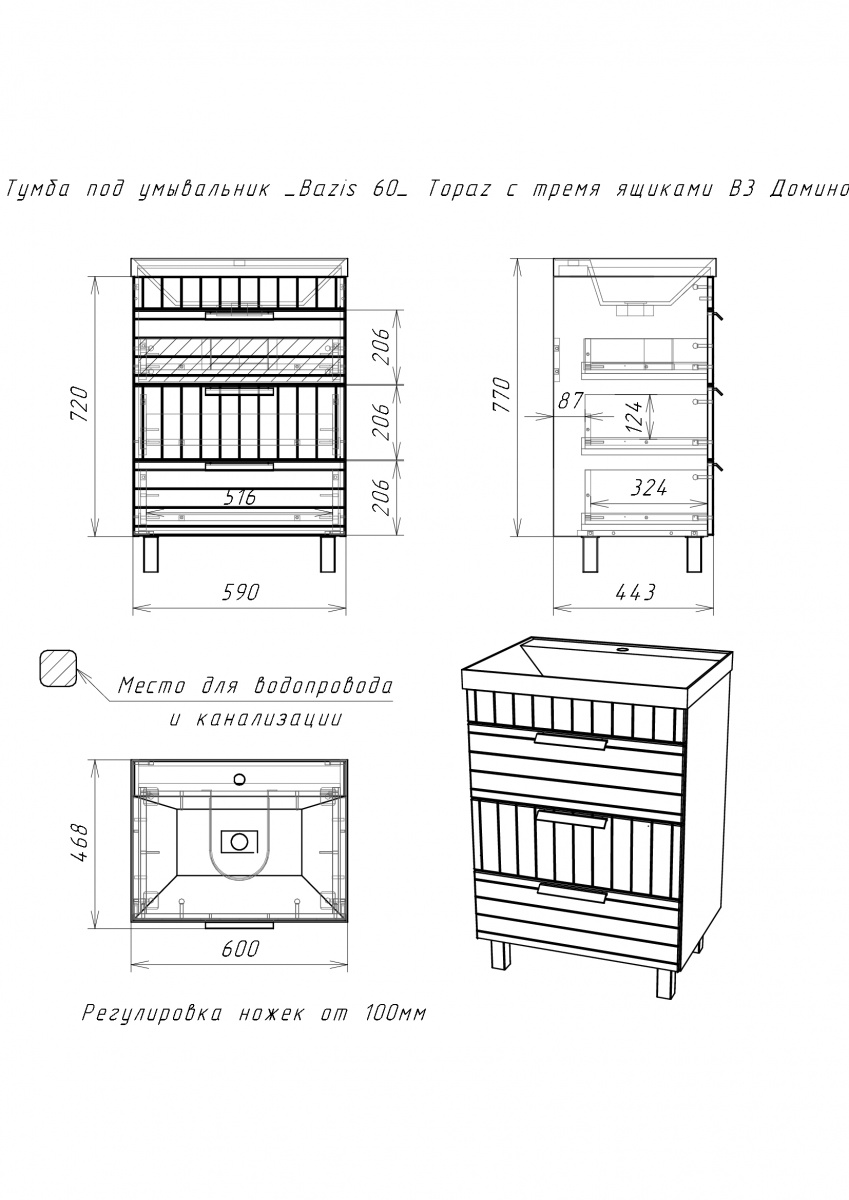 Тумба под умывальник _Bazis 60_ Topaz с тремя ящиками В3 Домино

720
206
206
206
516
590

770
87
124
324
443

Место для водопровода
и канализации

468
600

Регулировка ножек от 100мм