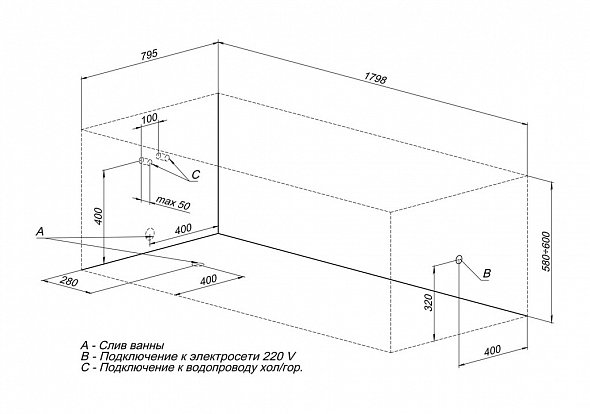 795
1798
100
C
max 50
400
A
400
280
400
580÷600
B
320
400

A - Слив ванны
B - Подключение к электросети 220 V
C - Подключение к водопроводу хол/гор.