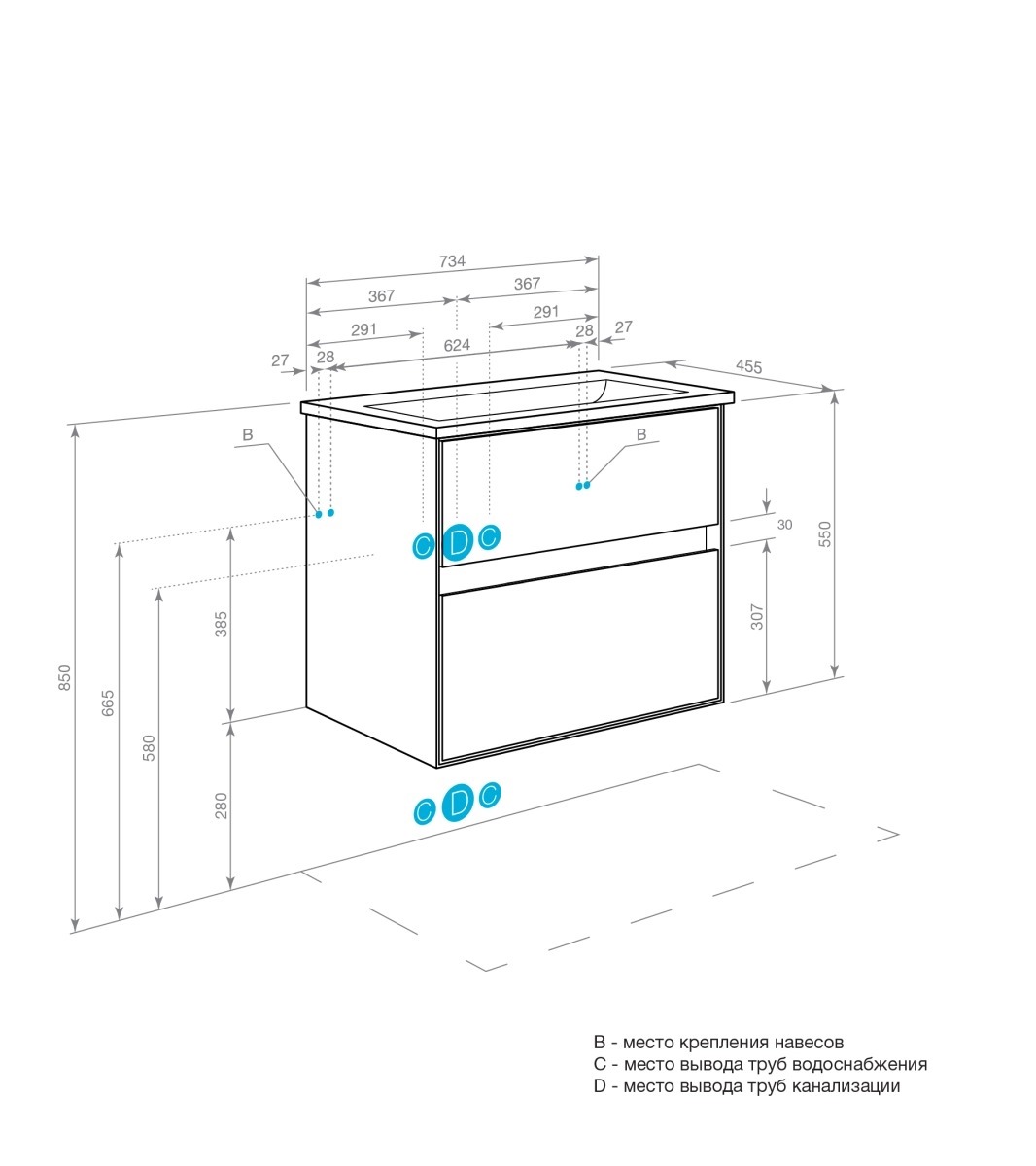 734
367
367
291
291
27
28
624
28
27
455
B
B
C
D
C
30
550
307
385
850
665
580
280
C
D
C

B - место крепления навесов
C - место вывода труб водоснабжения
D - место вывода труб канализации