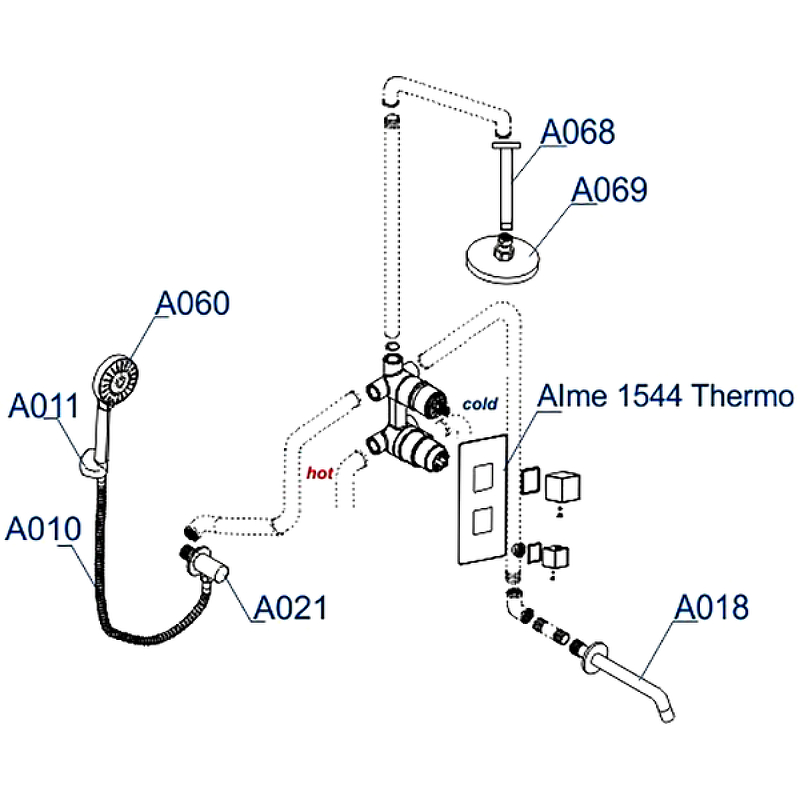 A068

A069

A060

A011

cold

Alme 1544 Thermo

hot

A010

A021

A018