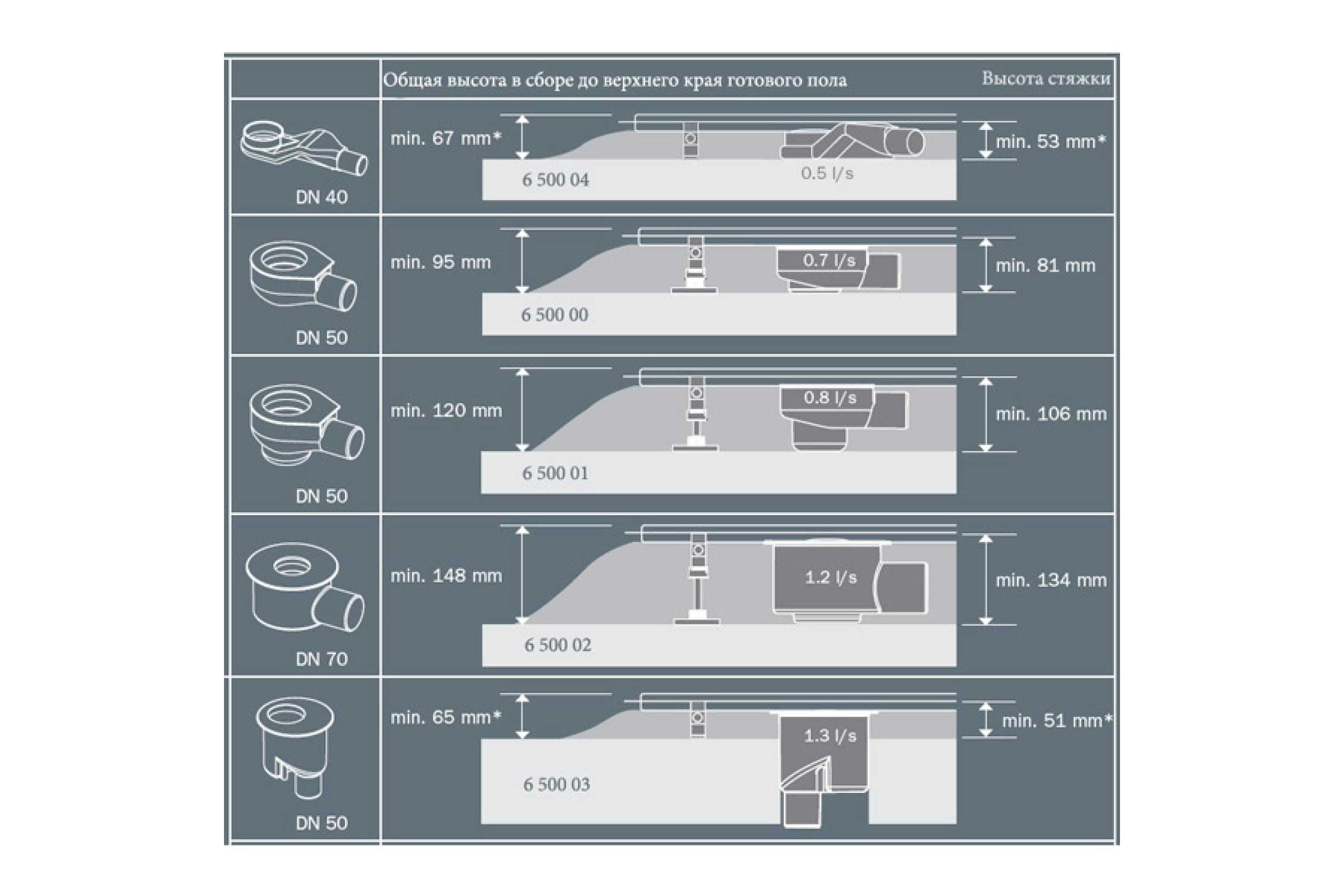 | | Общая высота в сборе до верхнего края готового пола | Высота стяжки |
|---|---|---|
| DN 40 | min. 67 mm* 6 500 04 0.5 l/s | min. 53 mm* |
| DN 50 | min. 95 mm 6 500 00 0.7 l/s | min. 81 mm |
| DN 50 | min. 120 mm 6 500 01 0.8 l/s | min. 106 mm |
| DN 70 | min. 148 mm 6 500 02 1.2 l/s | min. 134 mm |
| DN 50 | min. 65 mm* 6 500 03 1.3 l/s | min. 51 mm* |