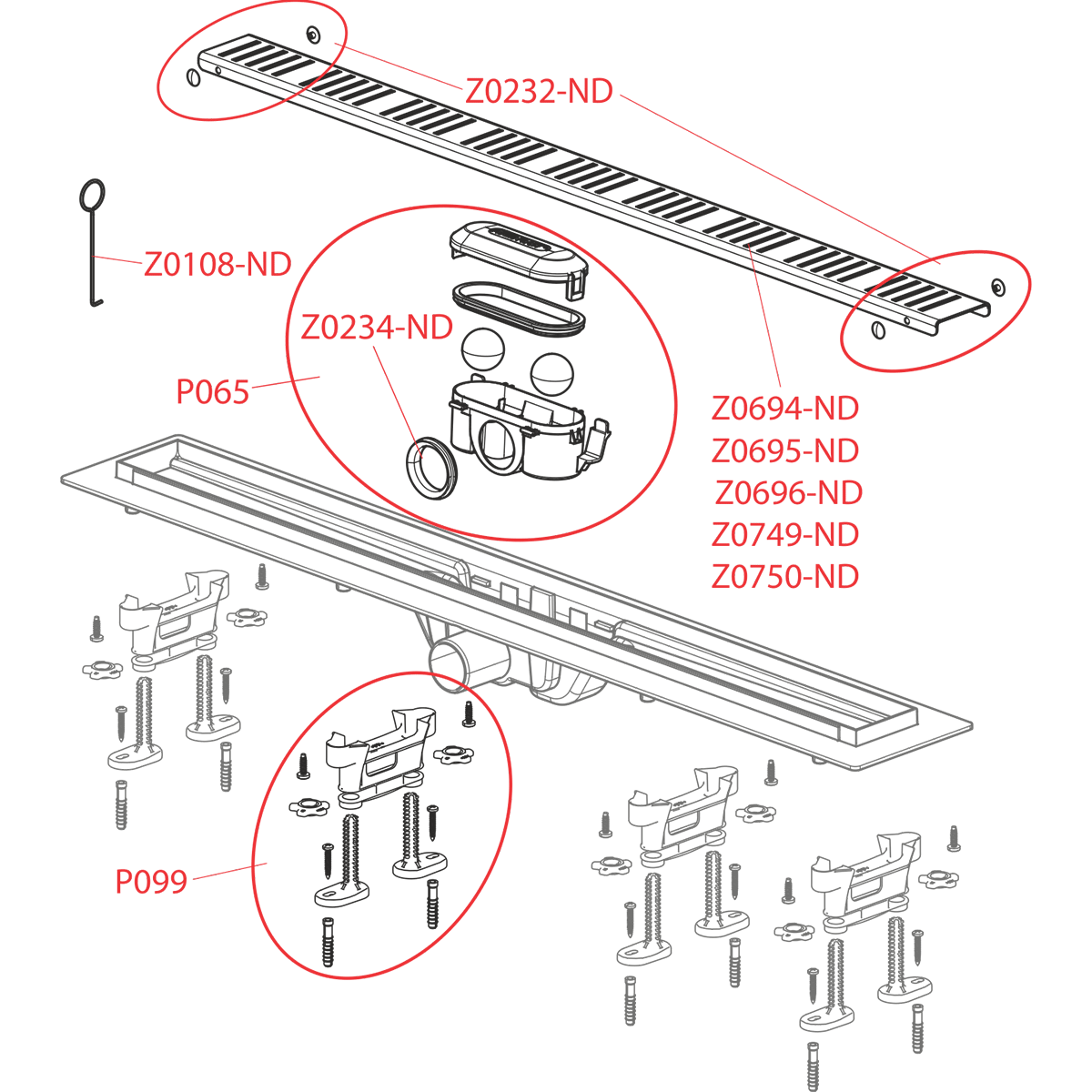 Z0232-ND

Z0108-ND

Z0234-ND

P065

Z0694-ND
Z0695-ND
Z0696-ND
Z0749-ND
Z0750-ND

P099