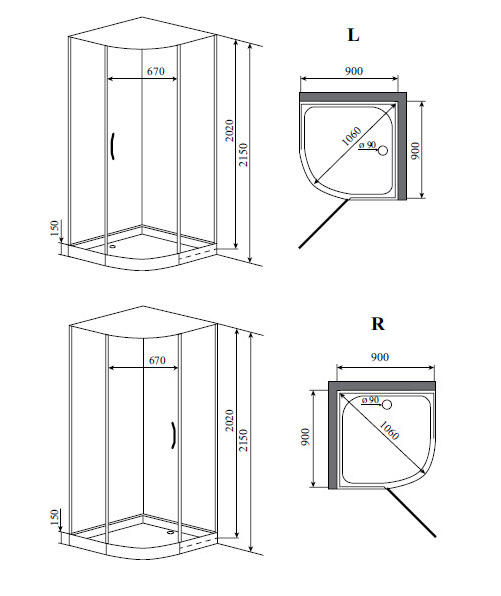 670
2020
2150
150

L
900
1060
ø 90
900

670
2020
2150
150

R
900
ø 90
1060
900