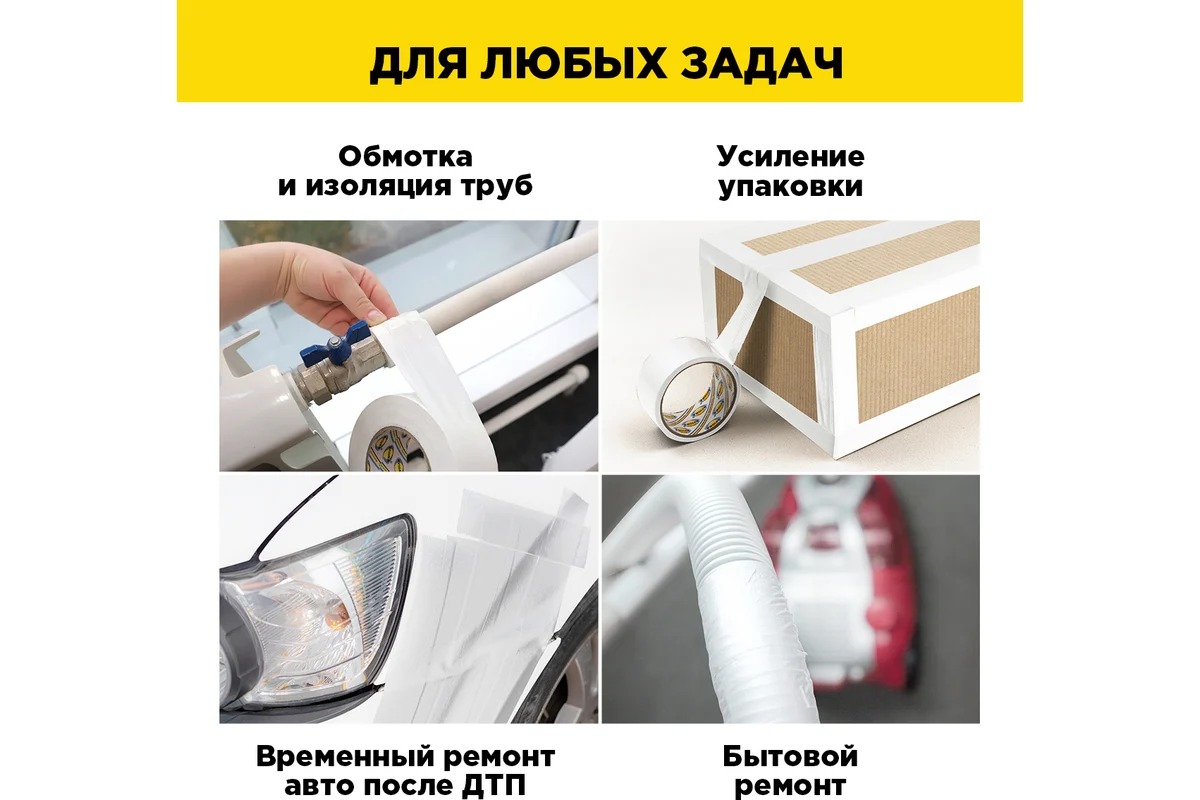 ДЛЯ ЛЮБЫХ ЗАДАЧ

Обмотка
и изоляция труб

Усиление
упаковки

Временный ремонт
авто после ДТП

Бытовой
ремонт