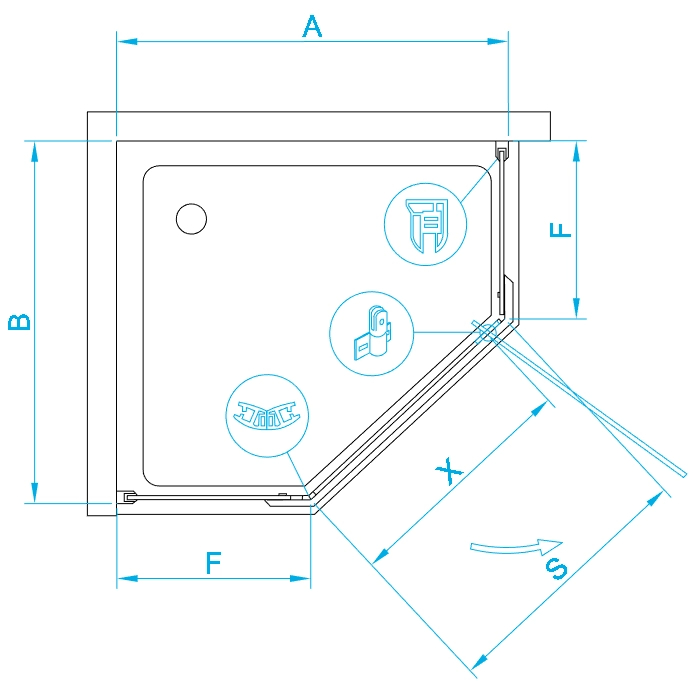 A

B

F

F

X

S