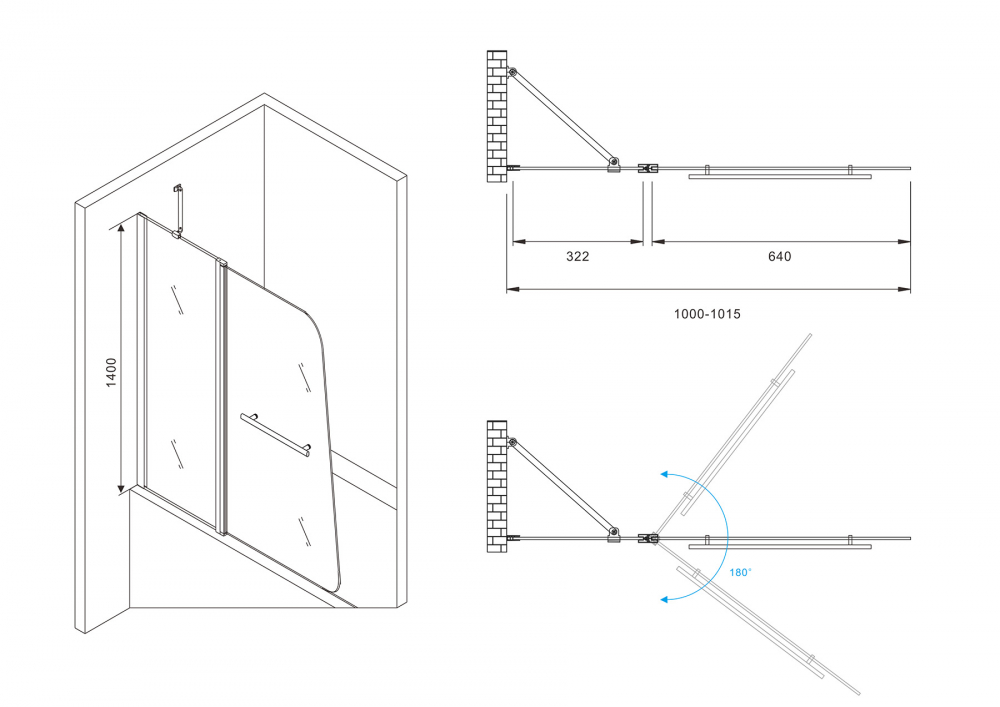 1400

322

640

1000-1015

180°