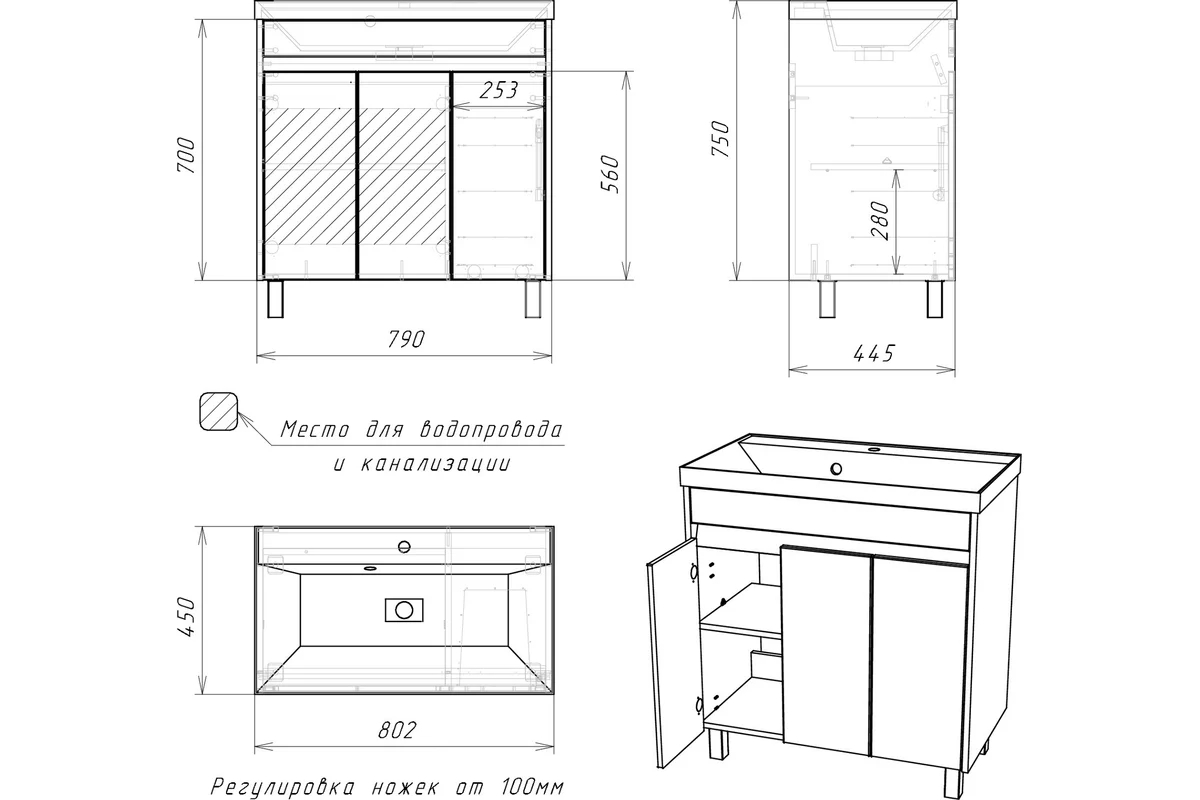 700
253
560
790
750
280
445
Место для водопровода и канализации
450
802
Регулировка ножек от 100мм