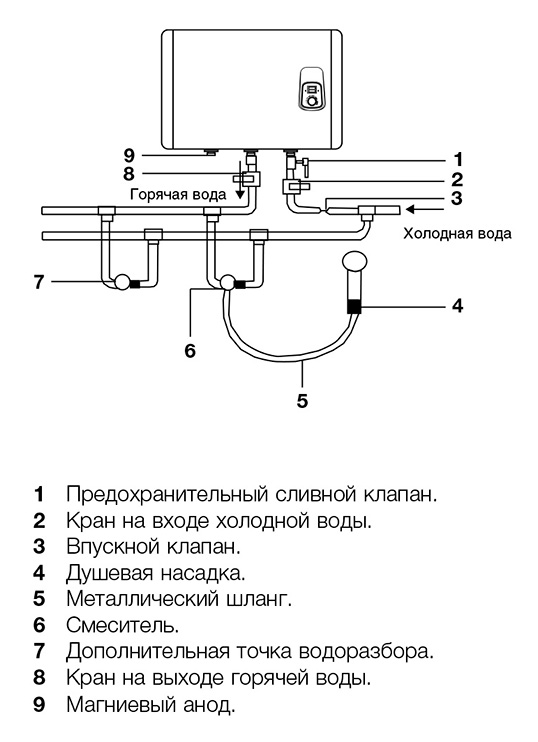 9
8
Горячая вода
1
2
3
Холодная вода
7
4
6
5

1 Предохранительный сливной клапан.
2 Кран на входе холодной воды.
3 Впускной клапан.
4 Душевая насадка.
5 Металлический шланг.
6 Смеситель.
7 Дополнительная точка водоразбора.
8 Кран на выходе горячей воды.
9 Магниевый анод.