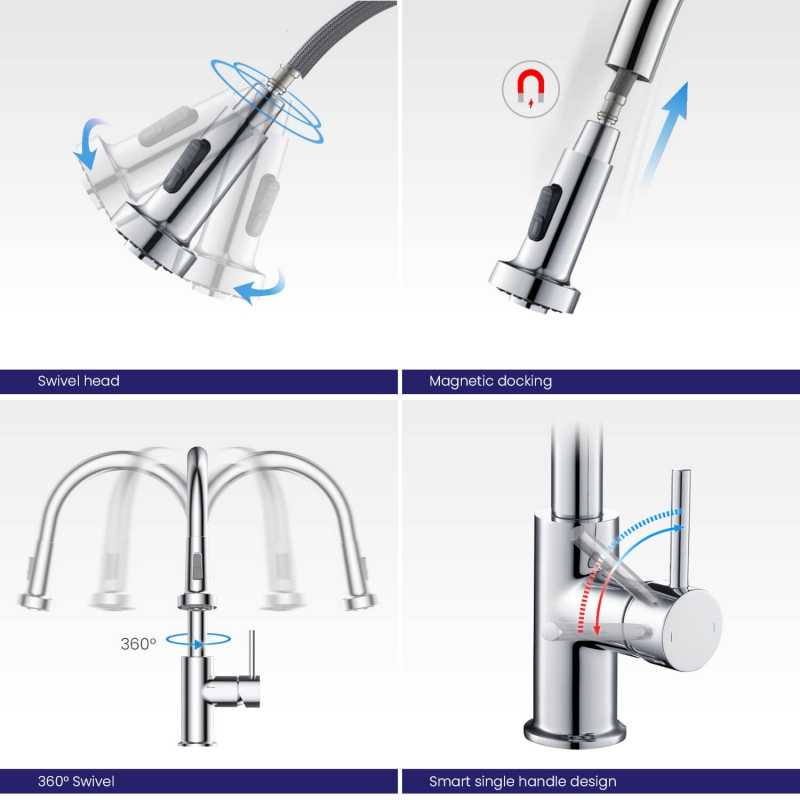 Swivel head

Magnetic docking

360°

360° Swivel

Smart single handle design