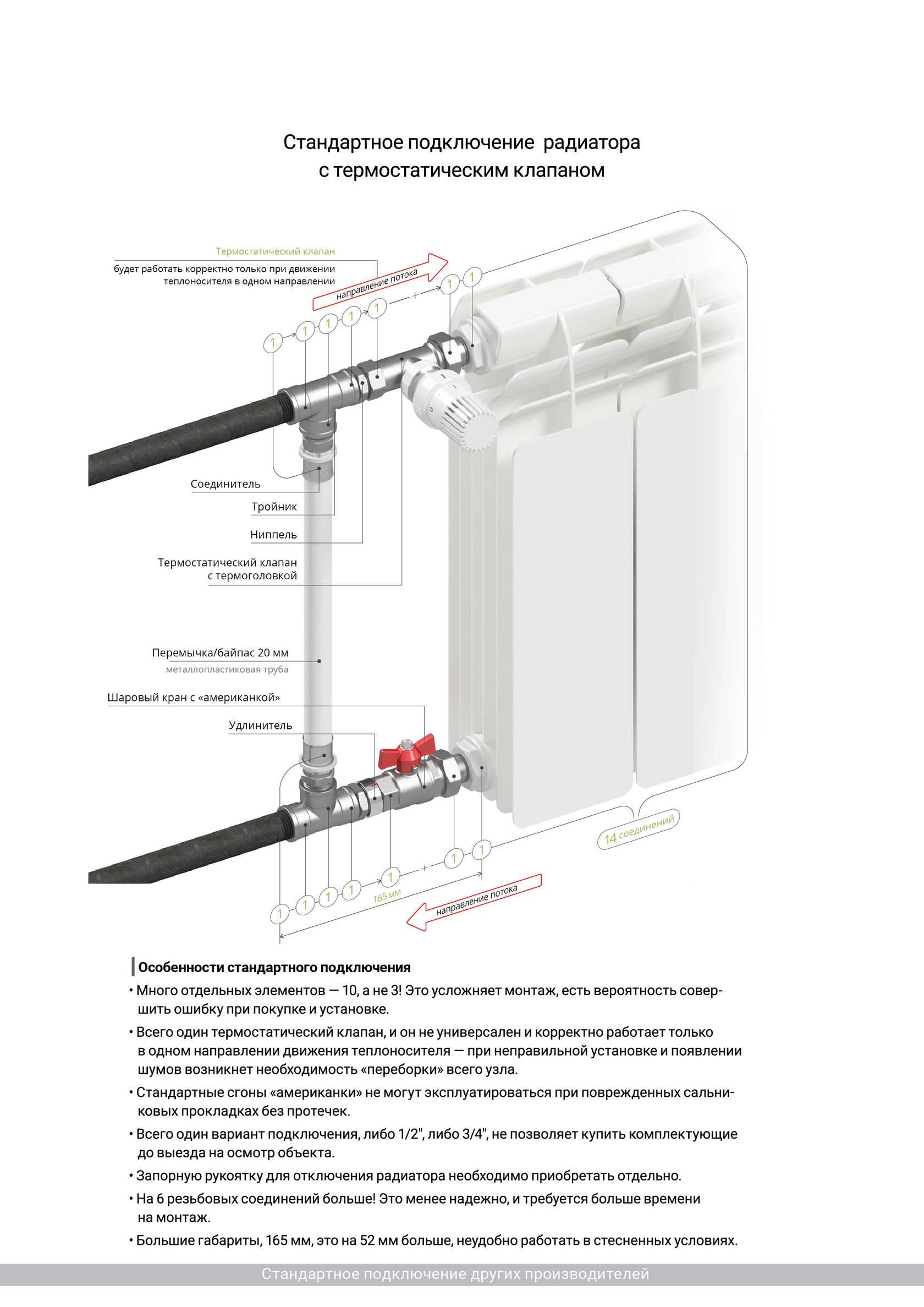 Стандартное подключение радиатора
с термостатическим клапаном

Термостатический клапан
будет работать корректно только при движении теплоносителя в одном направлении

направление потока

1 1 1 1 1 + 1 1

Соединитель

Тройник

Ниппель

Термостатический клапан
с термоголовкой

Перемычка/байпас 20 мм
металлопластиковая труба

Шаровый кран с «американкой»

Удлинитель

14 соединений

1 1 1 1 1 + 1 1

165 мм

направление потока

Особенности стандартного подключения

• Много отдельных элементов — 10, а не 3! Это усложняет монтаж, есть вероятность совершить ошибку при покупке и установке.

• Всего один термостатический клапан, и он не универсален и корректно работает только в одном направлении движения теплоносителя — при неправильной установке и появлении шумов возникнет необходимость «переборки» всего узла.

• Стандартные сгоны «американки» не могут эксплуатироваться при поврежденных сальниковых прокладках без протечек.

• Всего один вариант подключения, либо 1/2", либо 3/4", не позволяет купить комплектующие до выезда на осмотр объекта.

• Запорную рукоятку для отключения радиатора необходимо приобретать отдельно.

• На 6 резьбовых соединений больше! Это менее надежно, и требуется больше времени на монтаж.

• Большие габариты, 165 мм, это на 52 мм больше, неудобно работать в стесненных условиях.

Стандартное подключение других производителей